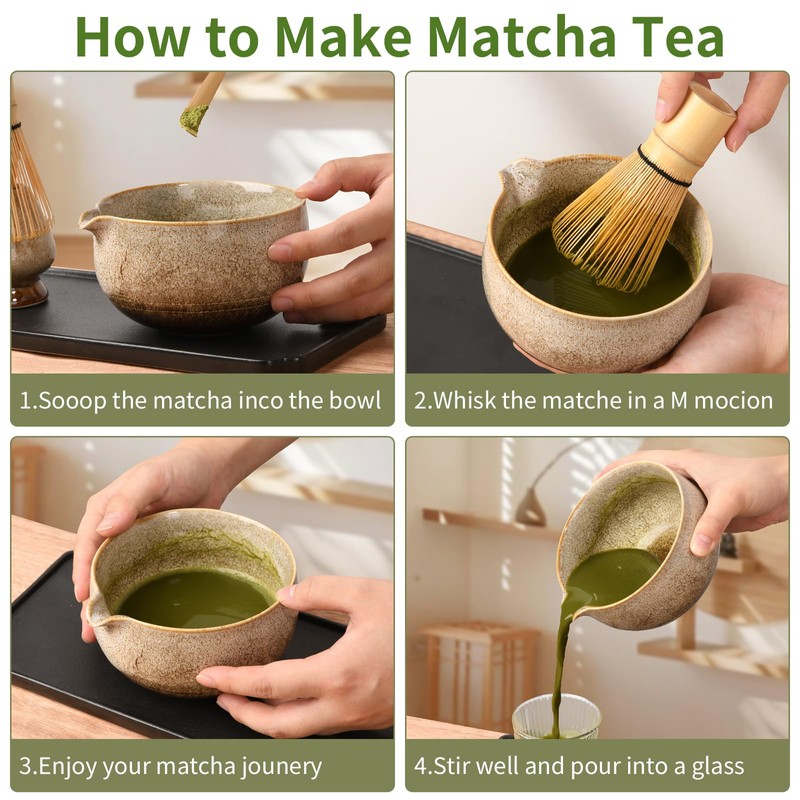 How to Make Matcha Tea

1.Sooop the matcha inco the bowl

2.Whisk the matche in a M mocion

3.Enjoy your matcha jounery

4.Stir well and pour into a glass