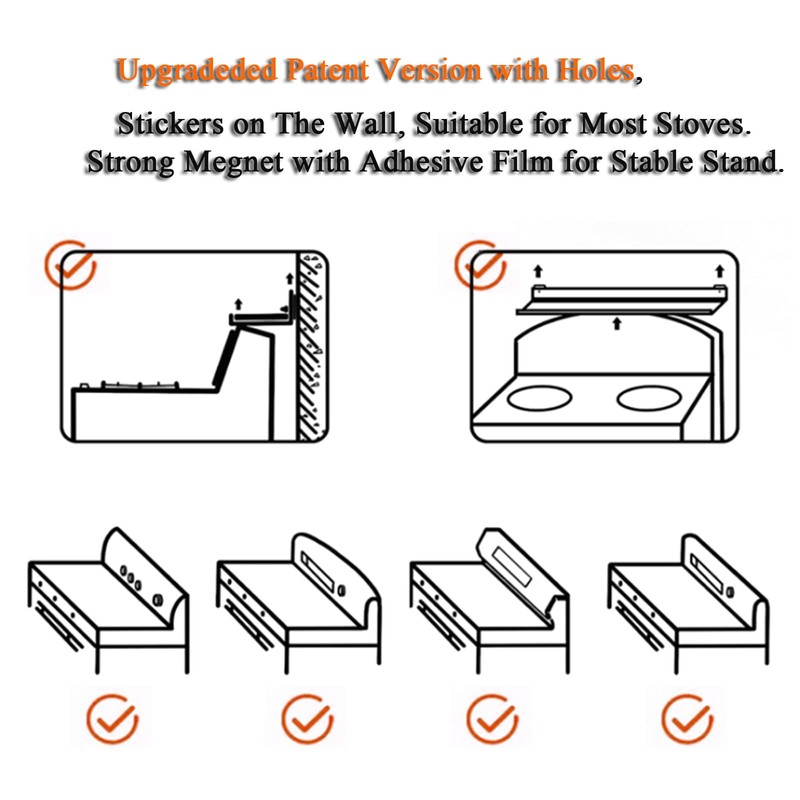 Upgradeded Patent Version with Holes,

Stickers on The Wall, Suitable for Most Stoves.
Strong Megnet with Adhesive Film for Stable Stand.