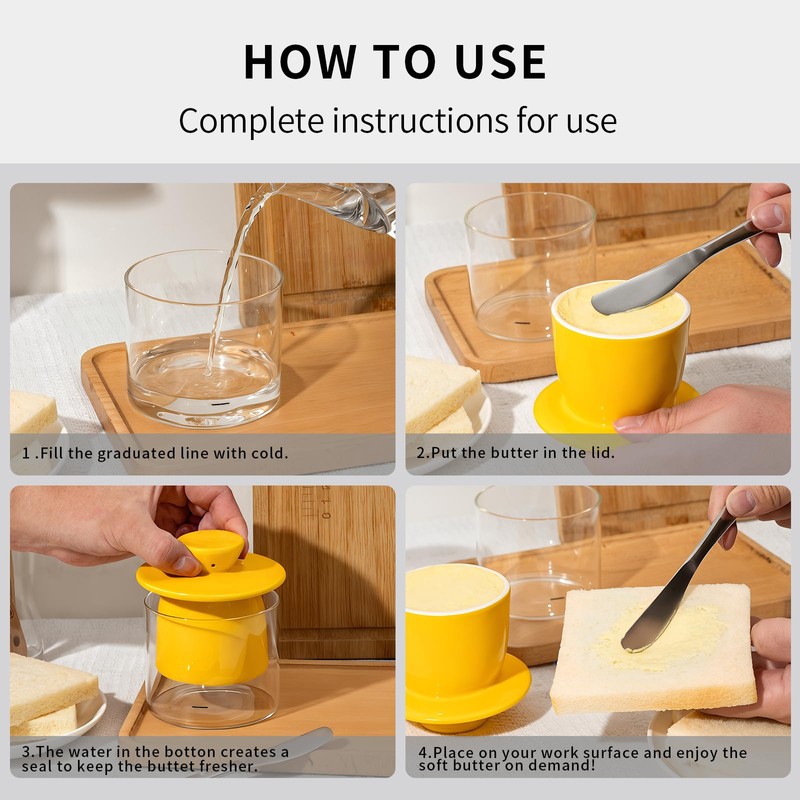 HOW TO USE

Complete instructions for use

1 .Fill the graduated line with cold.

2.Put the butter in the lid.

3.The water in the botton creates a seal to keep the buttet fresher.

4.Place on your work surface and enjoy the soft butter on demand!