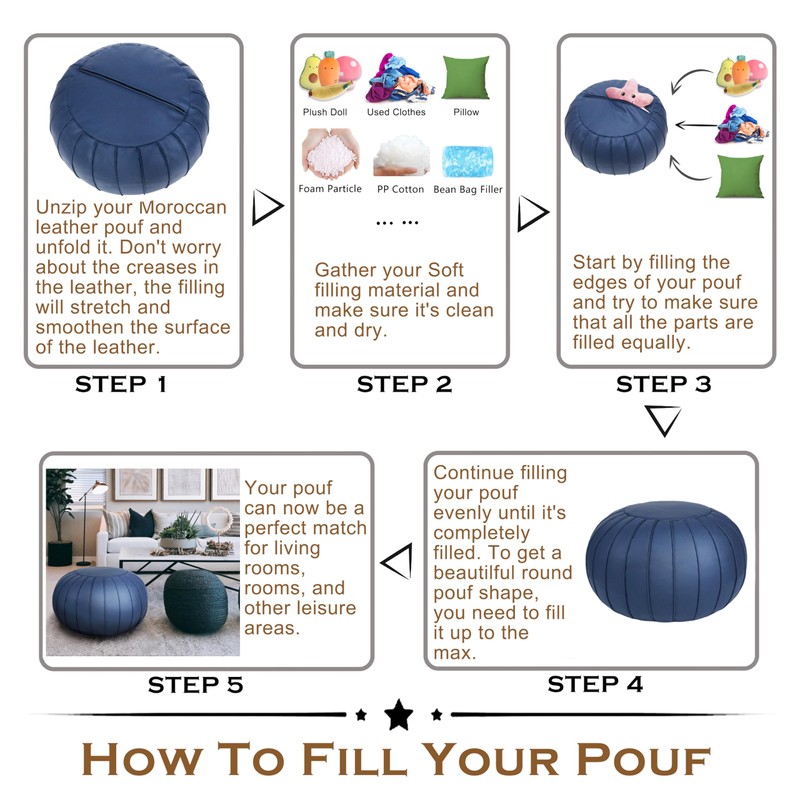 Unzip your Moroccan leather pouf and unfold it. Don't worry about the creases in the leather, the filling will stretch and smoothen the surface of the leather.

STEP 1

Plush Doll Used Clothes Pillow

Foam Particle PP Cotton Bean Bag Filler

... ...

Gather your Soft filling material and make sure it's clean and dry.

STEP 2

Start by filling the edges of your pouf and try to make sure that all the parts are filled equally.

STEP 3

Continue filling your pouf evenly until it's completely filled. To get a beautiful round pouf shape, you need to fill it up to the max.

STEP 4

Your pouf can now be a perfect match for living rooms, rooms, and other leisure areas.

STEP 5

HOW TO FILL YOUR POUF