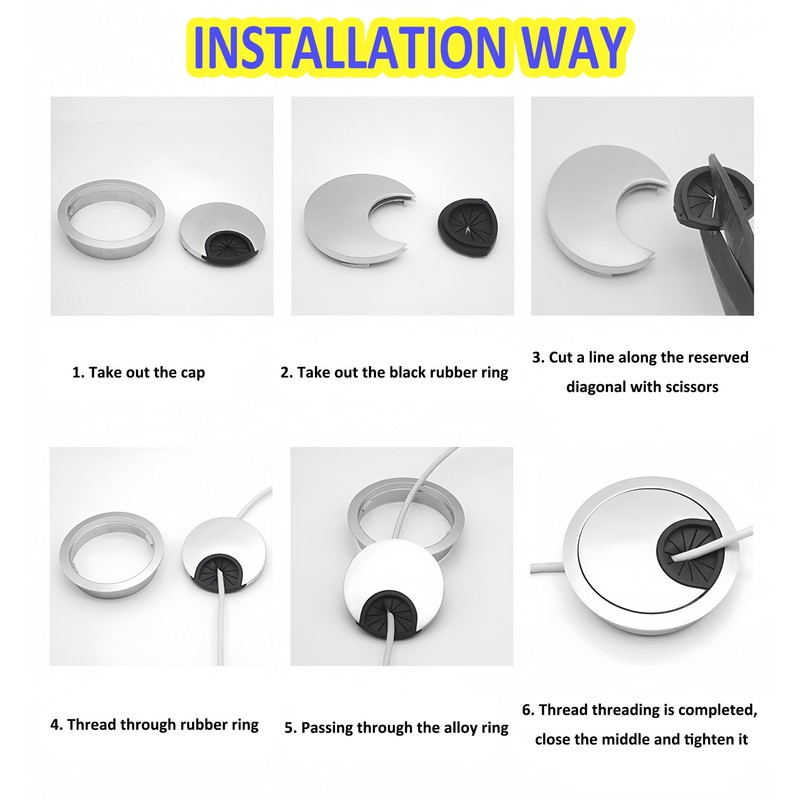 INSTALLATION WAY

1. Take out the cap

2. Take out the black rubber ring

3. Cut a line along the reserved diagonal with scissors

4. Thread through rubber ring

5. Passing through the alloy ring

6. Thread threading is completed, close the middle and tighten it