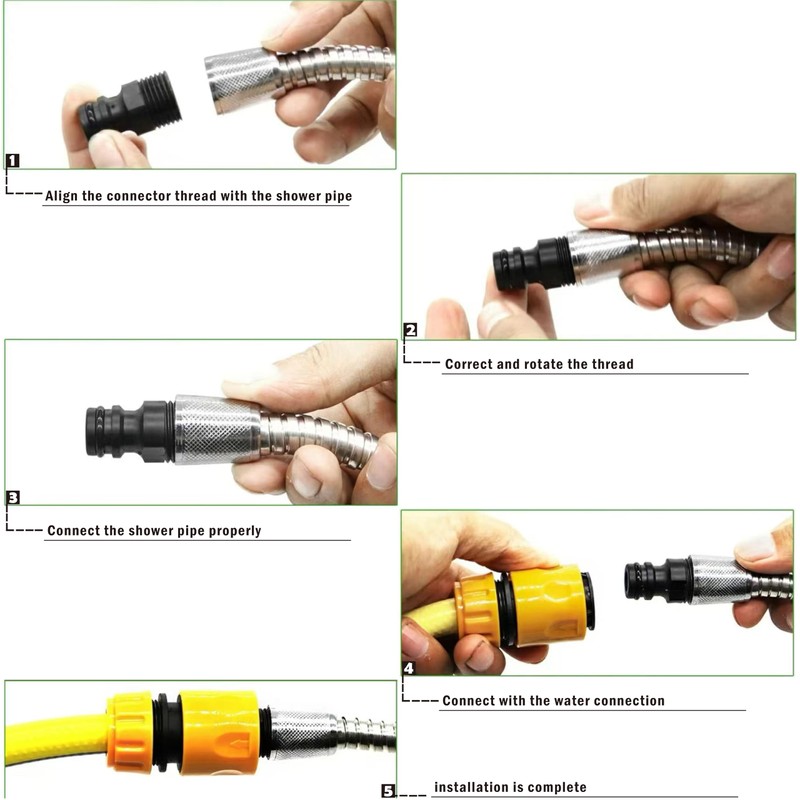 1

Align the connector thread with the shower pipe

2

Correct and rotate the thread

3

Connect the shower pipe properly

4

Connect with the water connection

5

installation is complete