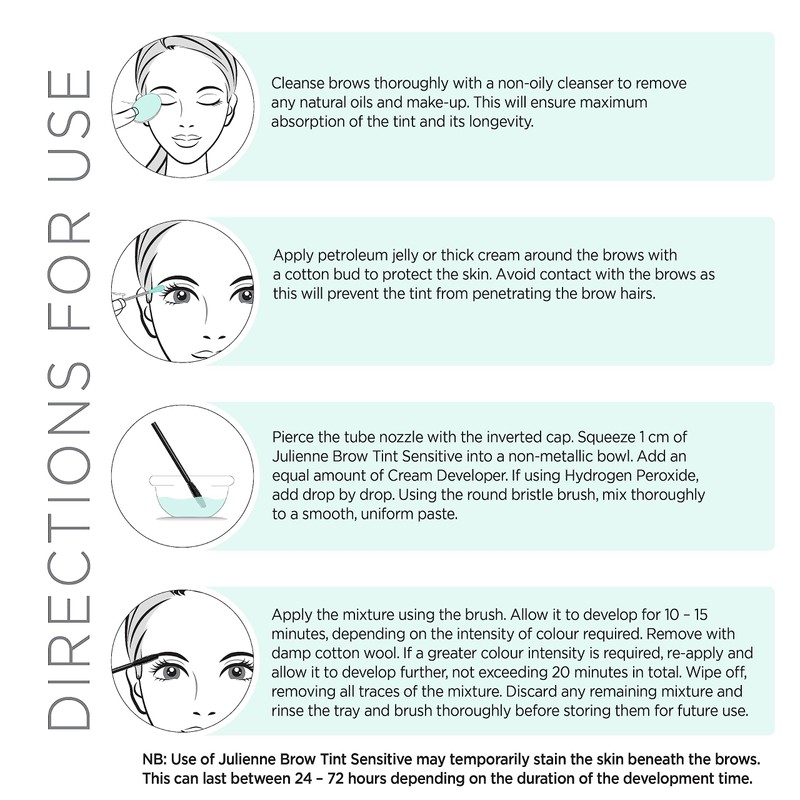 DIRECTIONS FOR USE

Cleanse brows thoroughly with a non-oily cleanser to remove any natural oils and make-up. This will ensure maximum absorption of the tint and its longevity.

Apply petroleum jelly or thick cream around the brows with a cotton bud to protect the skin. Avoid contact with the brows as this will prevent the tint from penetrating the brow hairs.

Pierce the tube nozzle with the inverted cap. Squeeze 1 cm of Julienne Brow Tint Sensitive into a non-metallic bowl. Add an equal amount of Cream Developer. If using Hydrogen Peroxide, add drop by drop. Using the round bristle brush, mix thoroughly to a smooth, uniform paste.

Apply the mixture using the brush. Allow it to develop for 10 – 15 minutes, depending on the intensity of colour required. Remove with damp cotton wool. If a greater colour intensity is required, re-apply and allow it to develop further, not exceeding 20 minutes in total. Wipe off, removing all traces of the mixture. Discard any remaining mixture and rinse the tray and brush thoroughly before storing them for future use.

NB: Use of Julienne Brow Tint Sensitive may temporarily stain the skin beneath the brows. This can last between 24 – 72 hours depending on the duration of the development time.