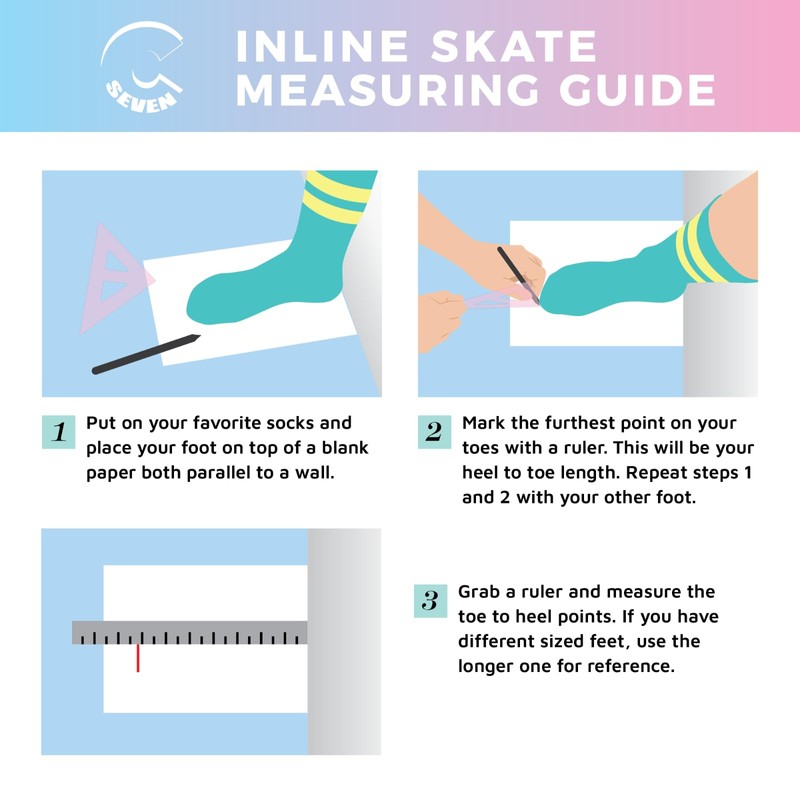 SEVEN

INLINE SKATE MEASURING GUIDE

1 Put on your favorite socks and place your foot on top of a blank paper both parallel to a wall.

2 Mark the furthest point on your toes with a ruler. This will be your heel to toe length. Repeat steps 1 and 2 with your other foot.

3 Grab a ruler and measure the toe to heel points. If you have different sized feet, use the longer one for reference.