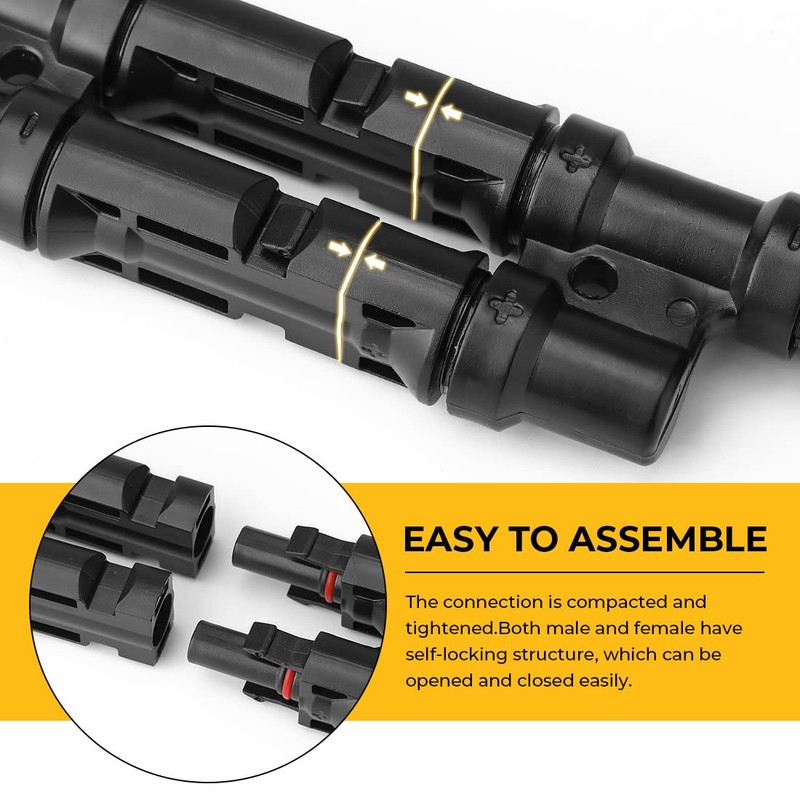 EASY TO ASSEMBLE

The connection is compacted and tightened.Both male and female have self-locking structure, which can be opened and closed easily.