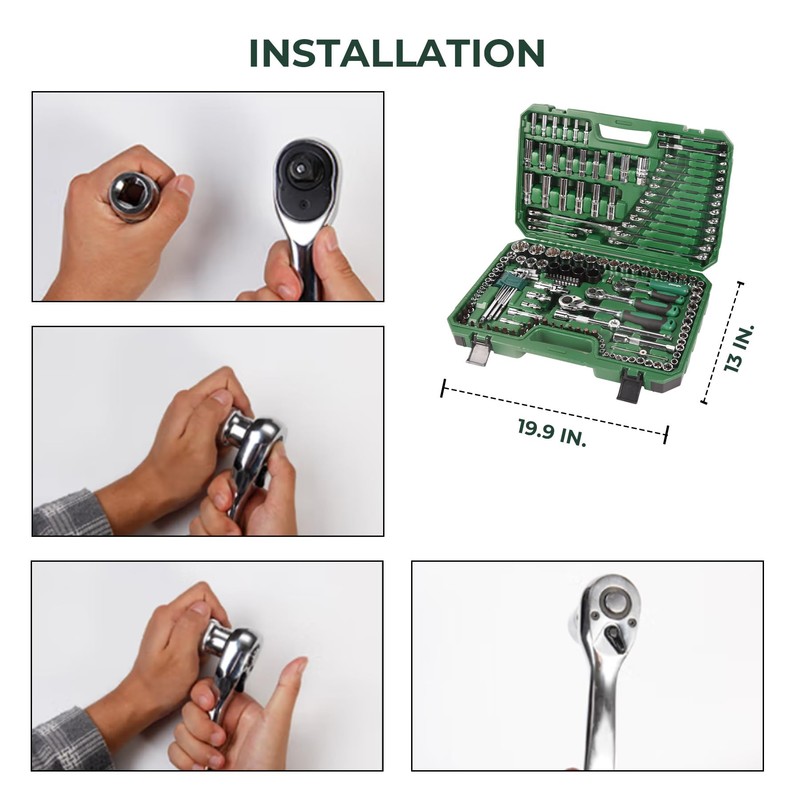 INSTALLATION

13 IN.

19.9 IN.