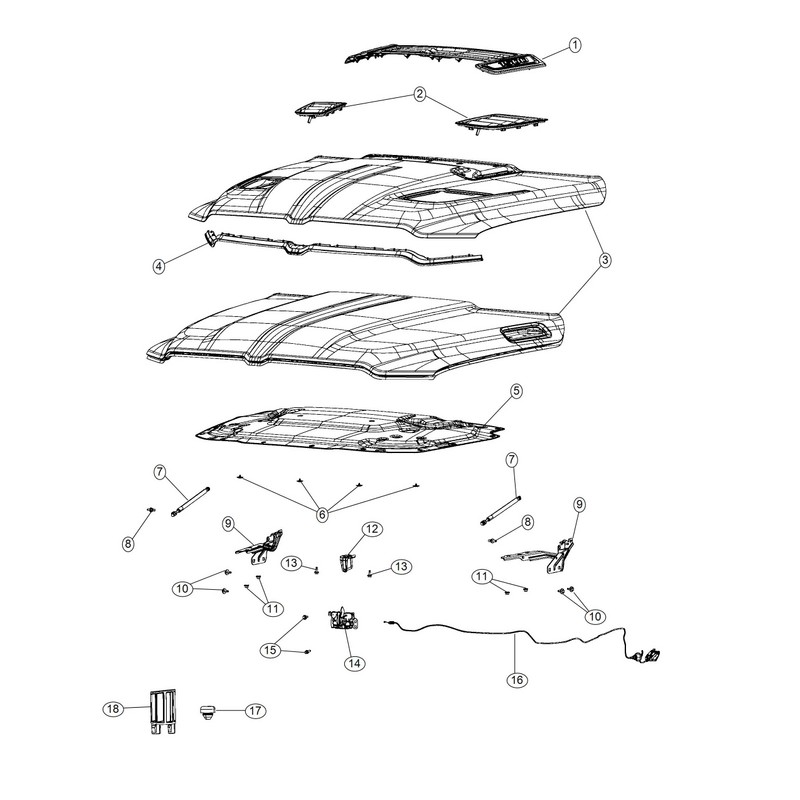 1
2
3
4
5
7
7
6
8
8
9
9
12
13
13
10
11
11
10
15
14
16
18
17