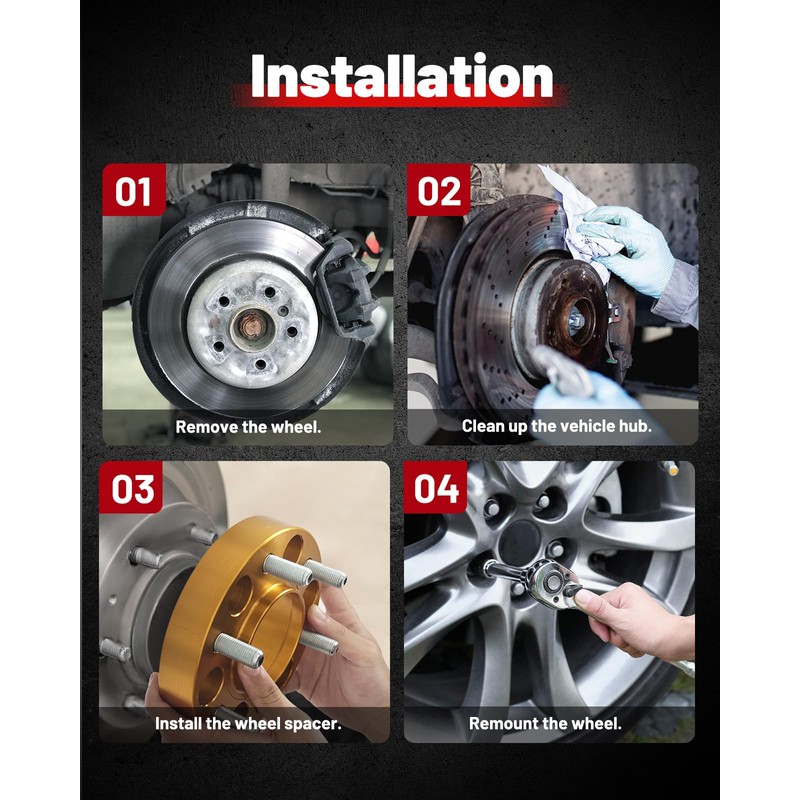 Installation

01

Remove the wheel.

02

Clean up the vehicle hub.

03

Install the wheel spacer.

04

Remount the wheel.