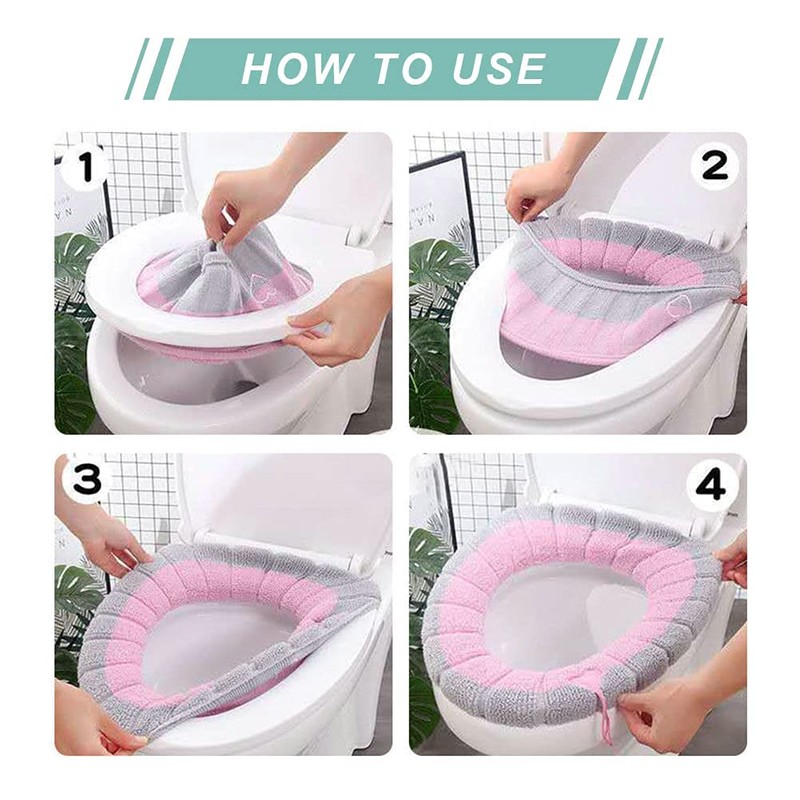 HOW TO USE

1

2

3

4