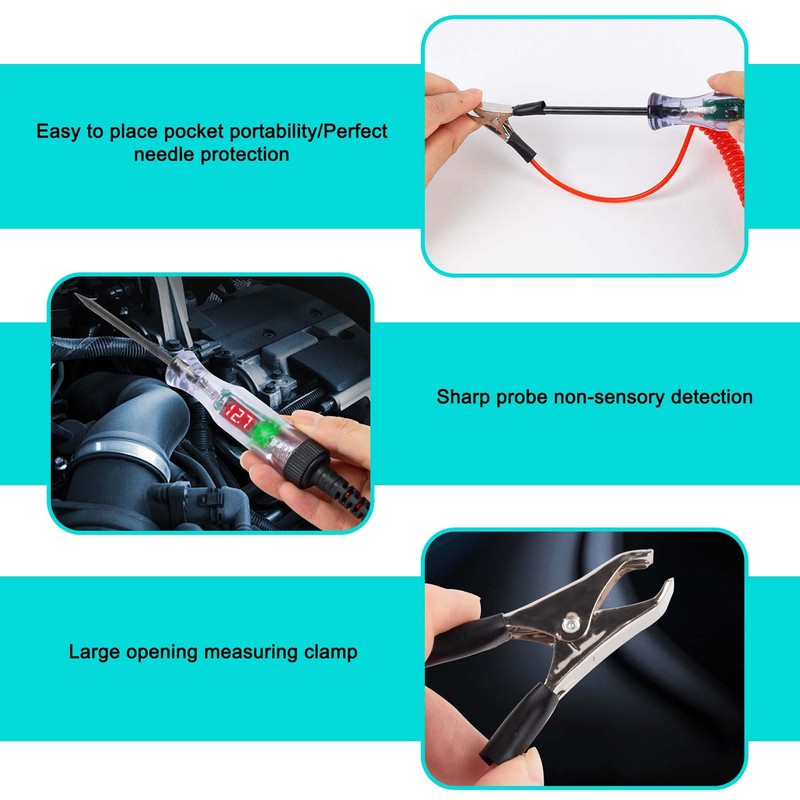 Easy to place pocket portability/Perfect needle protection

12.7

Sharp probe non-sensory detection

Large opening measuring clamp