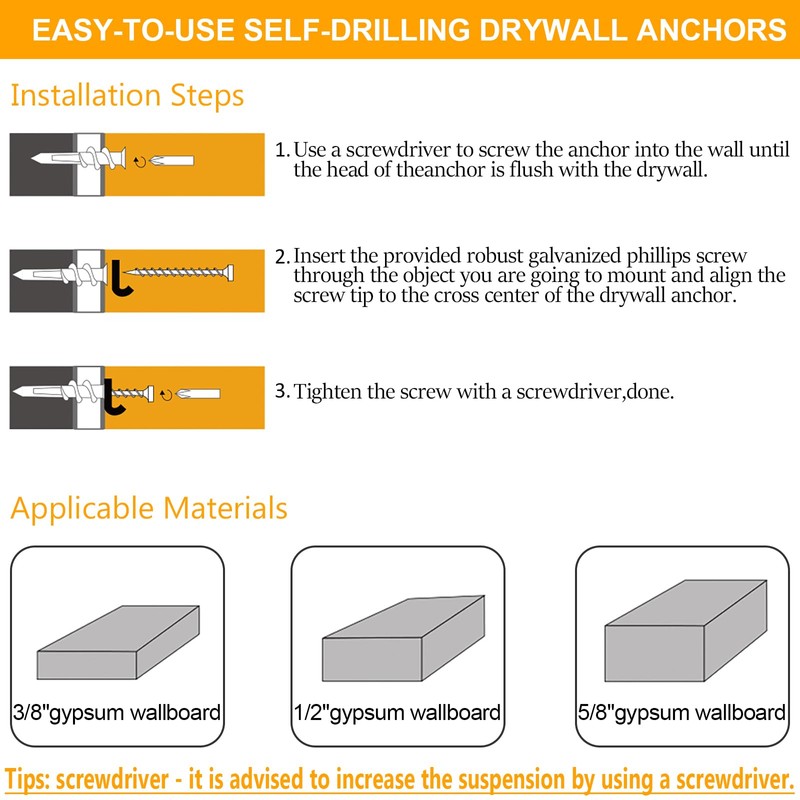 EASY-TO-USE SELF-DRILLING DRYWALL ANCHORS

Installation Steps

1. Use a screwdriver to screw the anchor into the wall until the head of theanchor is flush with the drywall.

2. Insert the provided robust galvanized phillips screw through the object you are going to mount and align the screw tip to the cross center of the drywall anchor.

3. Tighten the screw with a screwdriver,done.

Applicable Materials

3/8"gypsum wallboard

1/2"gypsum wallboard

5/8"gypsum wallboard

Tips: screwdriver - it is advised to increase the suspension by using a screwdriver.