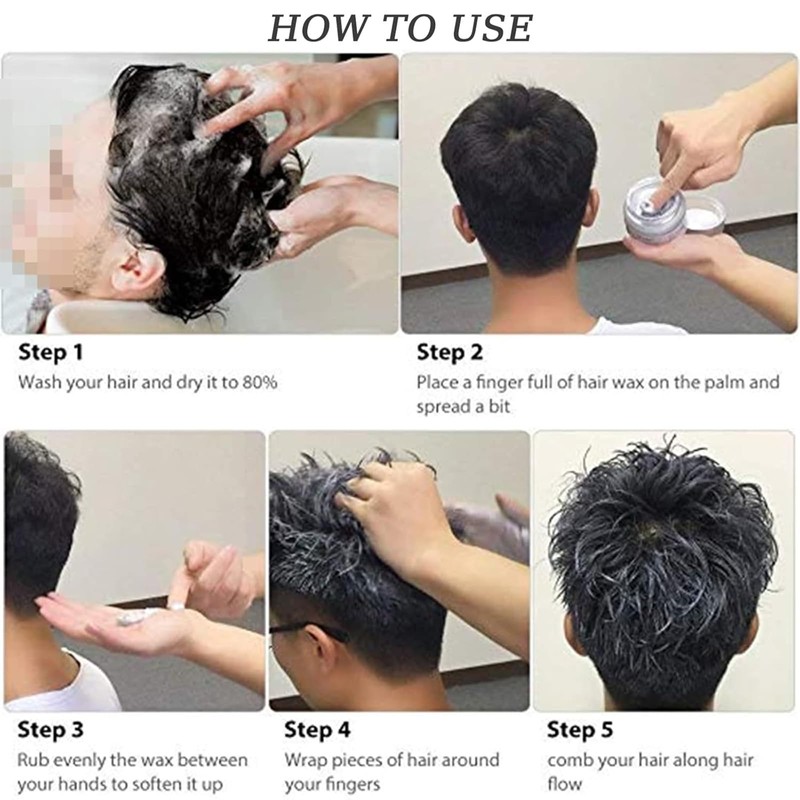 HOW TO USE

Step 1
Wash your hair and dry it to 80%

Step 2
Place a finger full of hair wax on the palm and spread a bit

Step 3
Rub evenly the wax between your hands to soften it up

Step 4
Wrap pieces of hair around your fingers

Step 5
comb your hair along hair flow