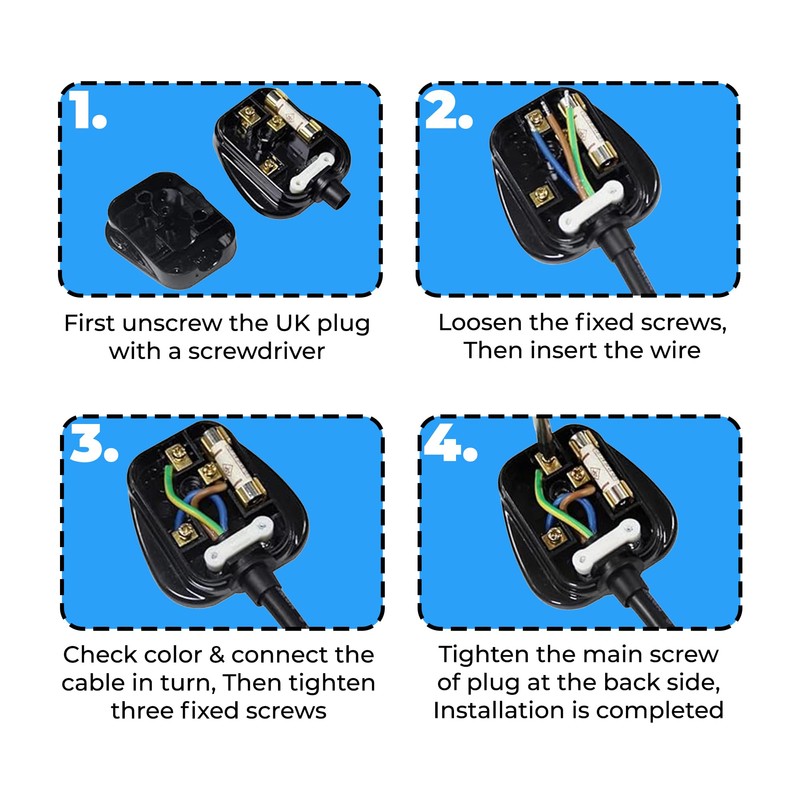 1.

First unscrew the UK plug with a screwdriver

2.

Loosen the fixed screws, Then insert the wire

3.

Check color & connect the cable in turn, Then tighten three fixed screws

4.

Tighten the main screw of plug at the back side, Installation is completed