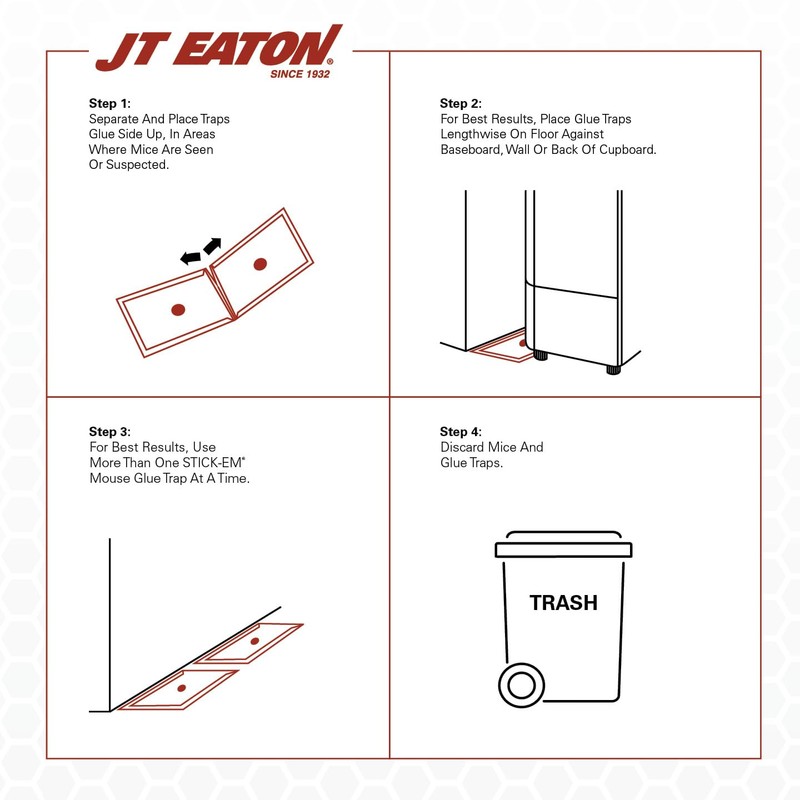 JT EATON®
SINCE 1932

Step 1:
Separate And Place Traps Glue Side Up, In Areas Where Mice Are Seen Or Suspected.

Step 2:
For Best Results, Place Glue Traps Lengthwise On Floor Against Baseboard, Wall Or Back Of Cupboard.

Step 3:
For Best Results, Use More Than One STICK-EM® Mouse Glue Trap At A Time.

Step 4:
Discard Mice And Glue Traps.

TRASH