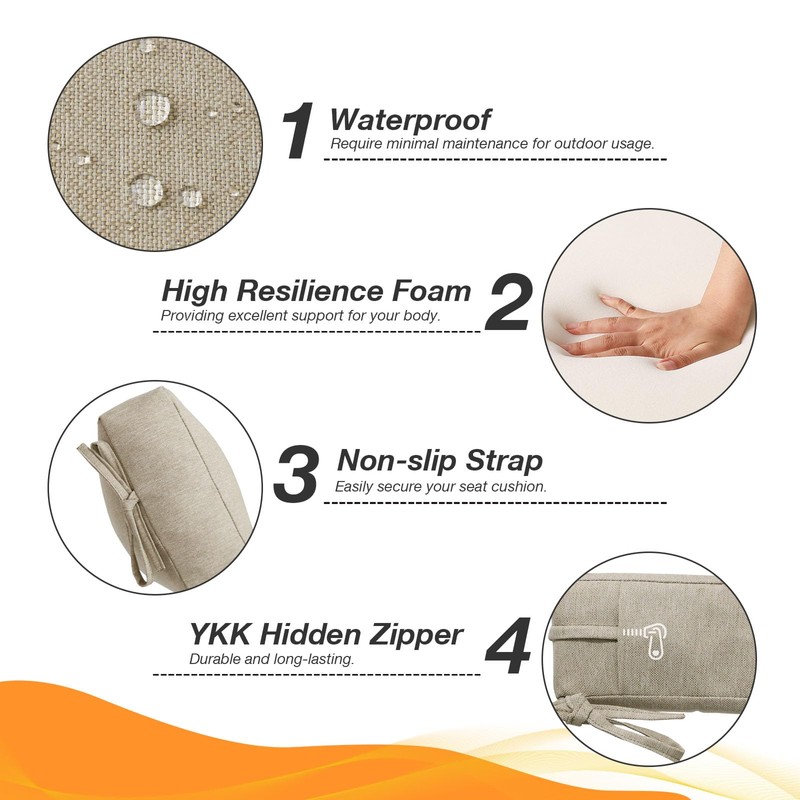 1 Waterproof
Require minimal maintenance for outdoor usage.

High Resilience Foam 2
Providing excellent support for your body.

3 Non-slip Strap
Easily secure your seat cushion.

YKK Hidden Zipper 4
Durable and long-lasting.