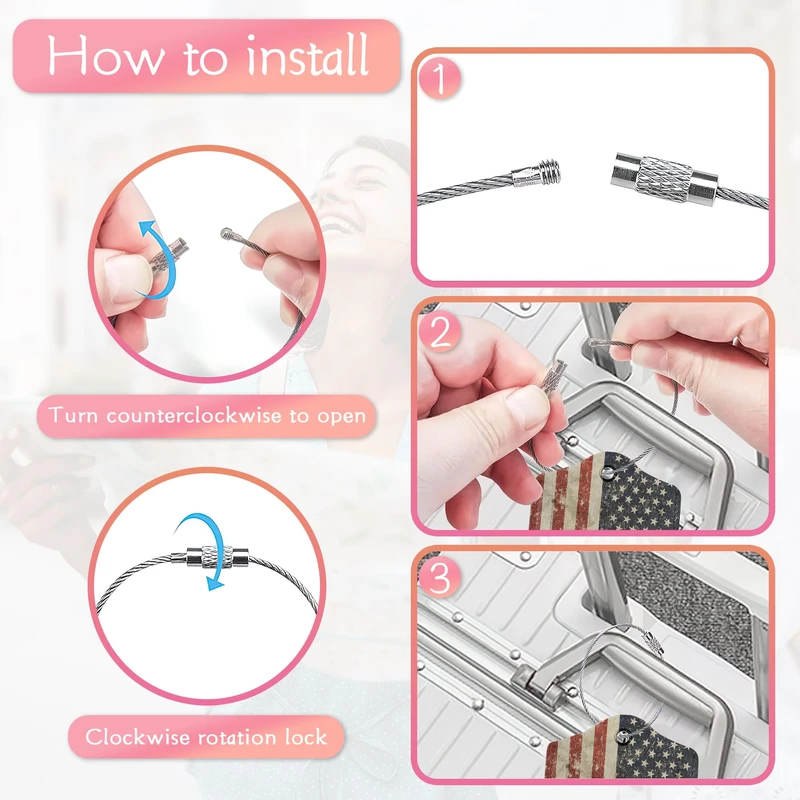 How to install

Turn counterclockwise to open

Clockwise rotation lock

1

2

3