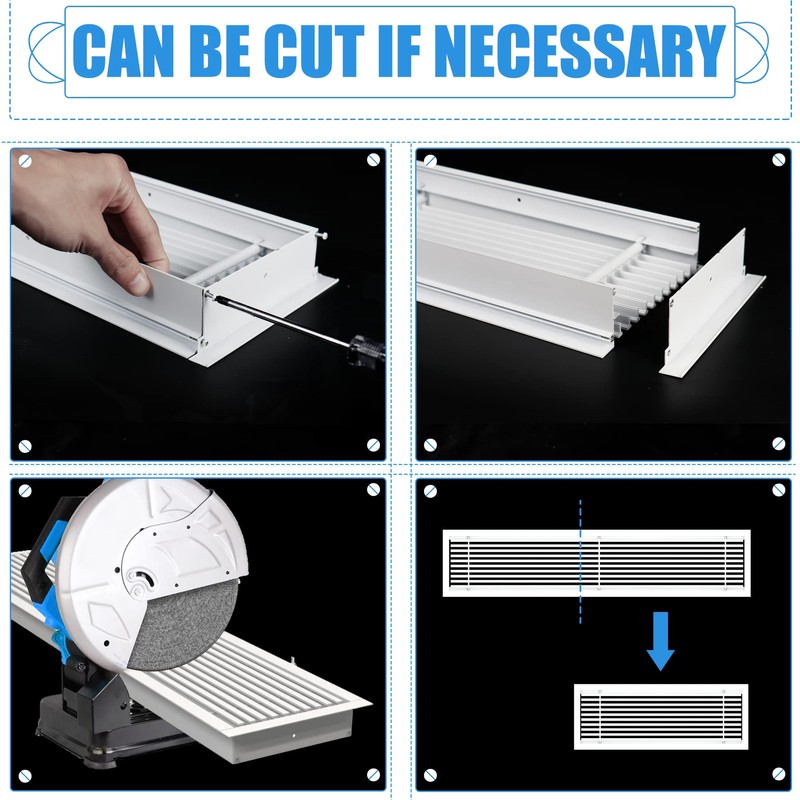 CAN BE CUT IF NECESSARY