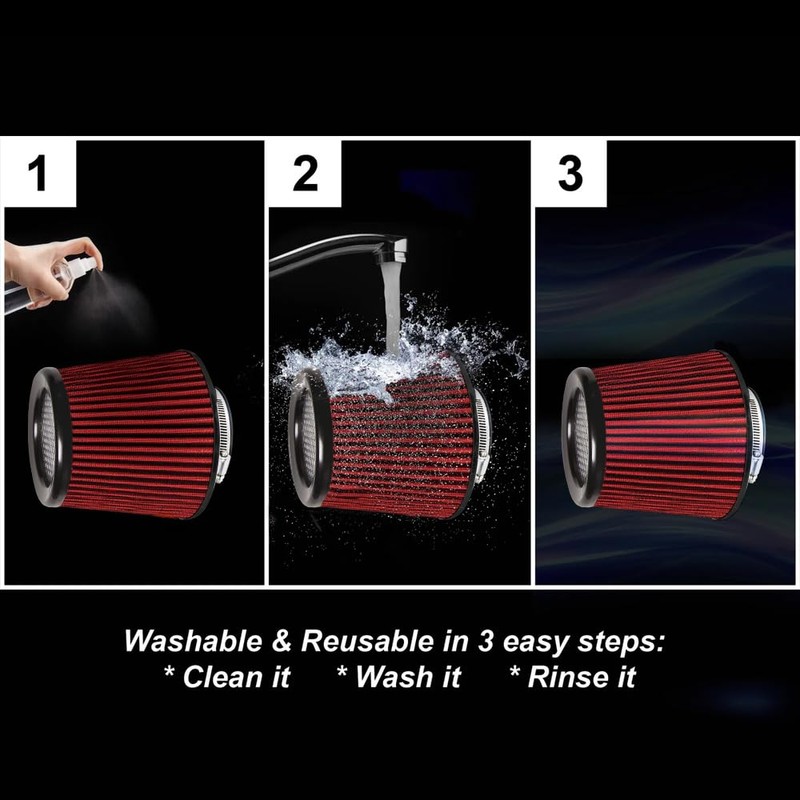 1

2

3

Washable & Reusable in 3 easy steps:
* Clean it * Wash it * Rinse it