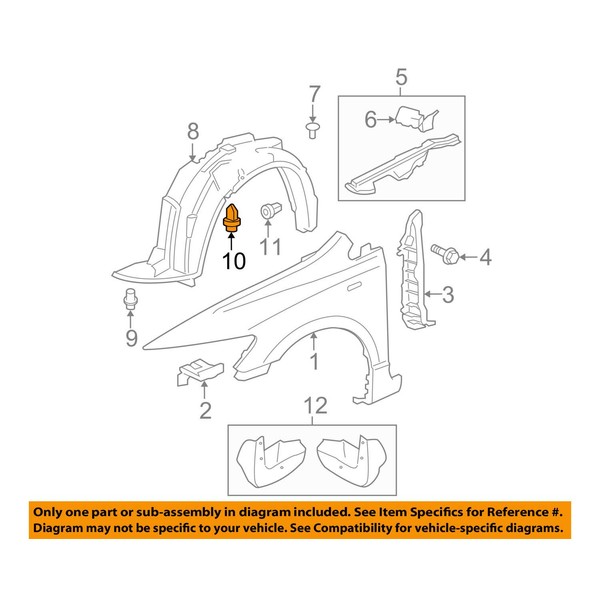 5
7
6
8
10
11
4
3
9
1
2
12

Only one part or sub-assembly in diagram included. See Item Specifics for Reference #.
Diagram may not be specific to your vehicle. See Compatibility for vehicle-specific diagrams.