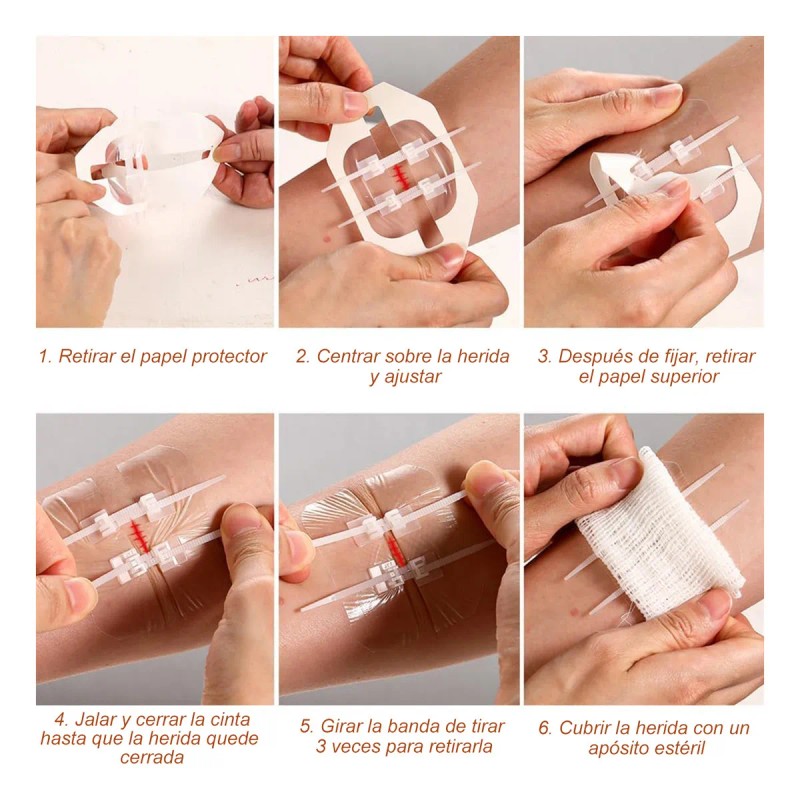 1. Retirar el papel protector

2. Centrar sobre la herida y ajustar

3. Después de fijar, retirar el papel superior

4. Jalar y cerrar la cinta hasta que la herida quede cerrada

5. Girar la banda de tirar 3 veces para retirarla

6. Cubrir la herida con un apósito estéril