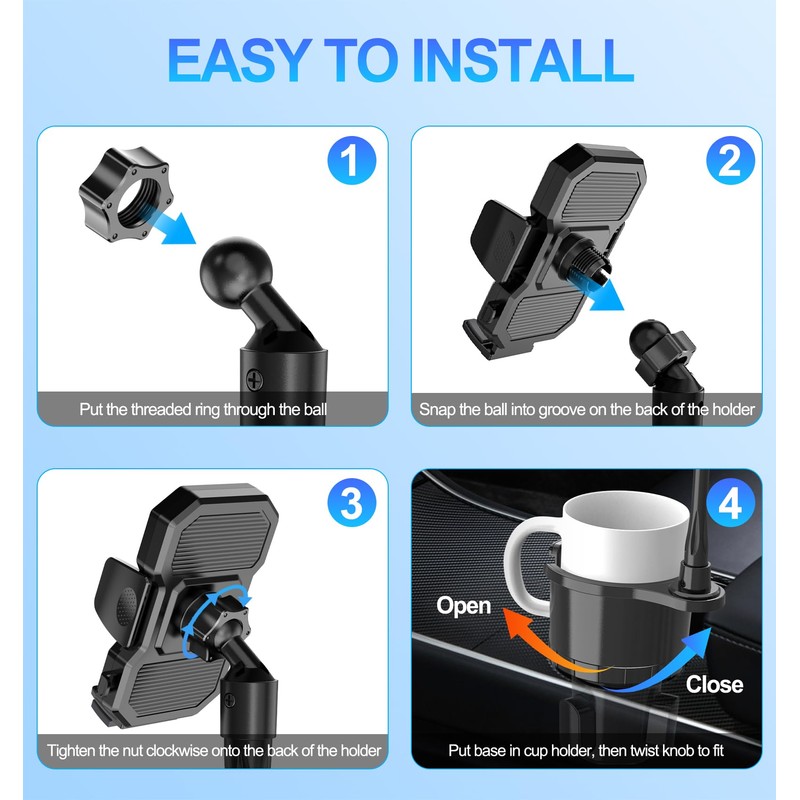 EASY TO INSTALL

1
Put the threaded ring through the ball

2
Snap the ball into groove on the back of the holder

3
Tighten the nut clockwise onto the back of the holder

4
Open
Close
Put base in cup holder, then twist knob to fit