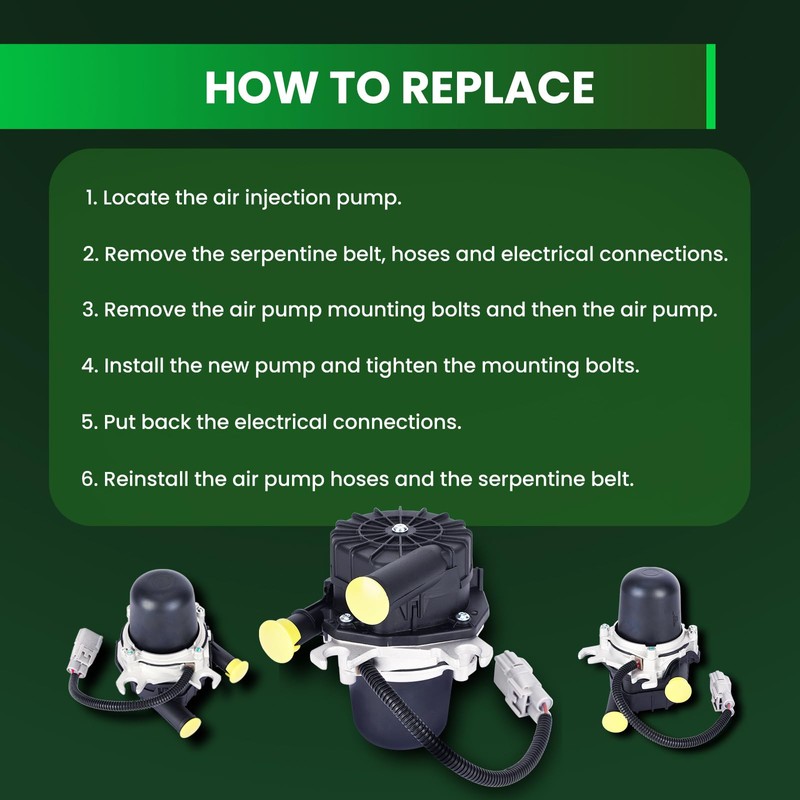 HOW TO REPLACE

1. Locate the air injection pump.

2. Remove the serpentine belt, hoses and electrical connections.

3. Remove the air pump mounting bolts and then the air pump.

4. Install the new pump and tighten the mounting bolts.

5. Put back the electrical connections.

6. Reinstall the air pump hoses and the serpentine belt.