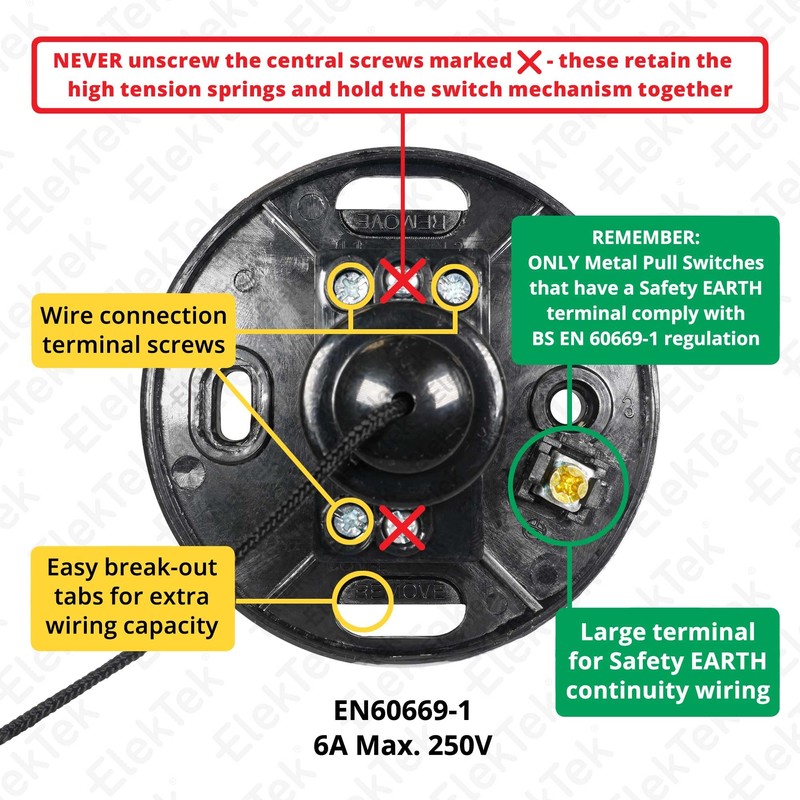 NEVER unscrew the central screws marked ✕ - these retain the high tension springs and hold the switch mechanism together

REMOVE

REMEMBER:
ONLY Metal Pull Switches that have a Safety EARTH terminal comply with BS EN 60669-1 regulation

Wire connection terminal screws

Easy break-out tabs for extra wiring capacity

REMOVE

Large terminal for Safety EARTH continuity wiring

EN60669-1
6A Max. 250V

ElekTek