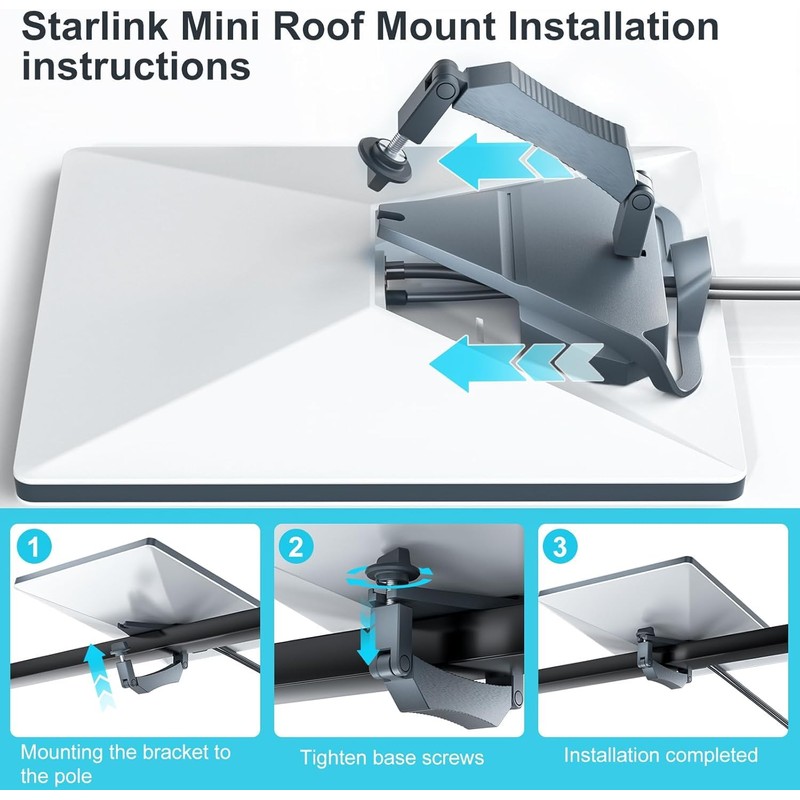 Starlink Mini Roof Mount Installation instructions

1

Mounting the bracket to the pole

2

Tighten base screws

3

Installation completed