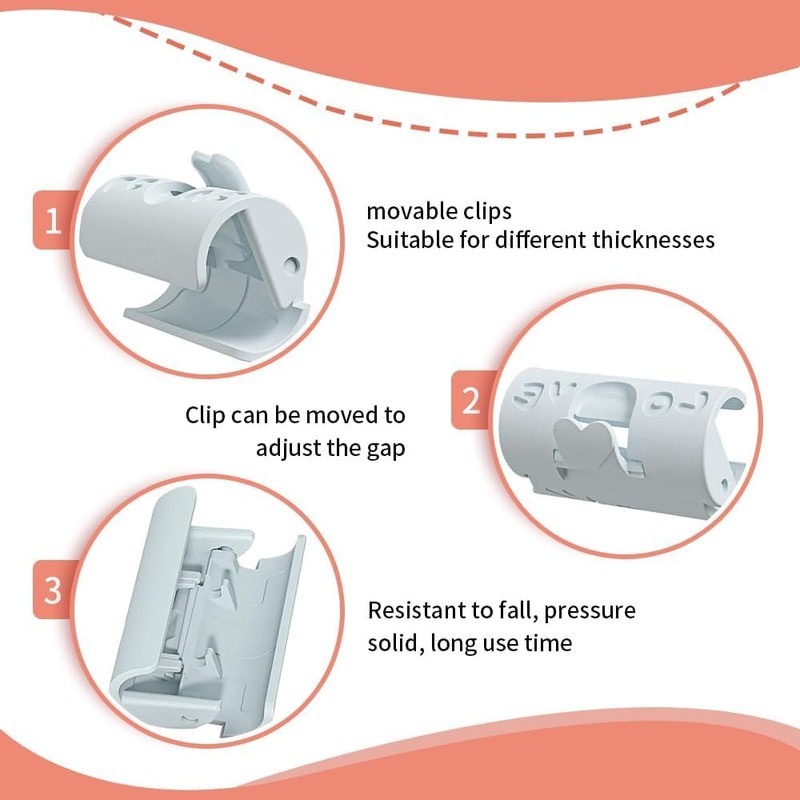 1

movable clips
Suitable for different thicknesses

2

Clip can be moved to adjust the gap

3

Resistant to fall, pressure solid, long use time