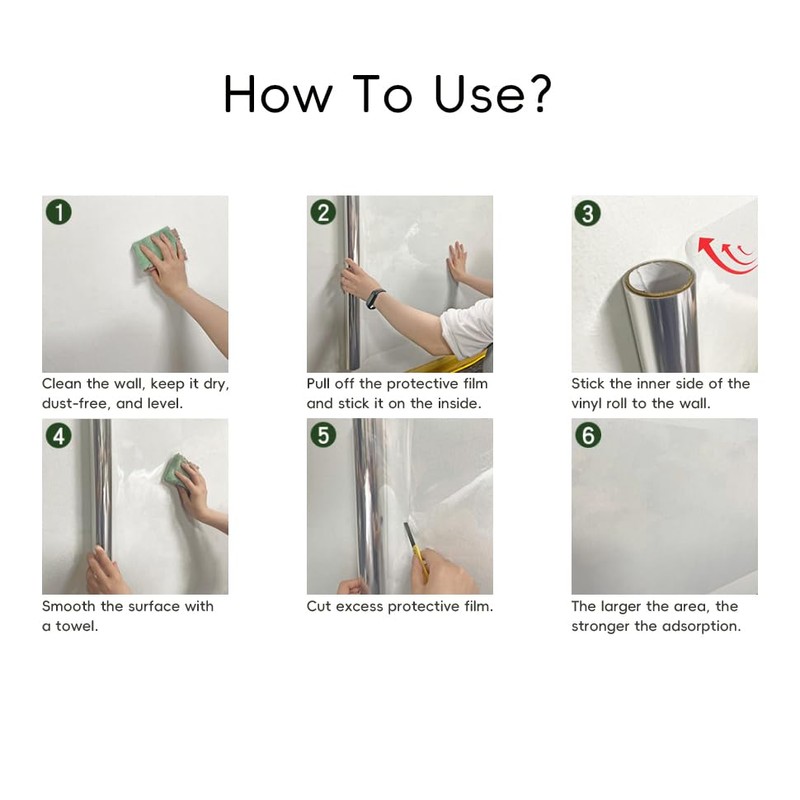 How To Use?

1
Clean the wall, keep it dry, dust-free, and level.

2
Pull off the protective film and stick it on the inside.

3
Stick the inner side of the vinyl roll to the wall.

4
Smooth the surface with a towel.

5
Cut excess protective film.

6
The larger the area, the stronger the adsorption.