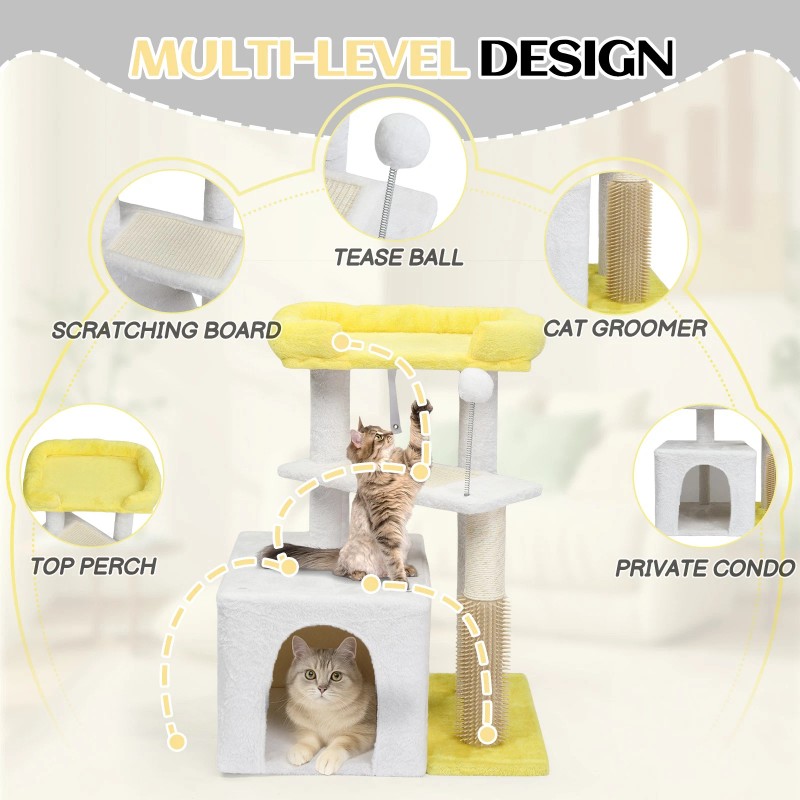 MULTI-LEVEL DESIGN

TEASE BALL

SCRATCHING BOARD

CAT GROOMER

TOP PERCH

PRIVATE CONDO