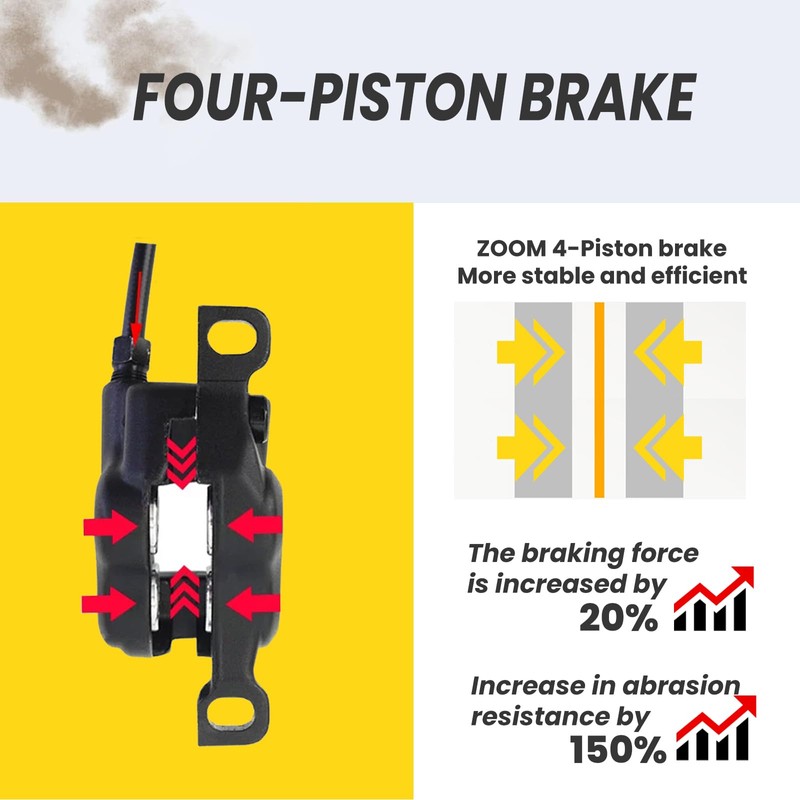 FOUR-PISTON BRAKE

ZOOM 4-Piston brake
More stable and efficient

The braking force is increased by 20%

Increase in abrasion resistance by 150%