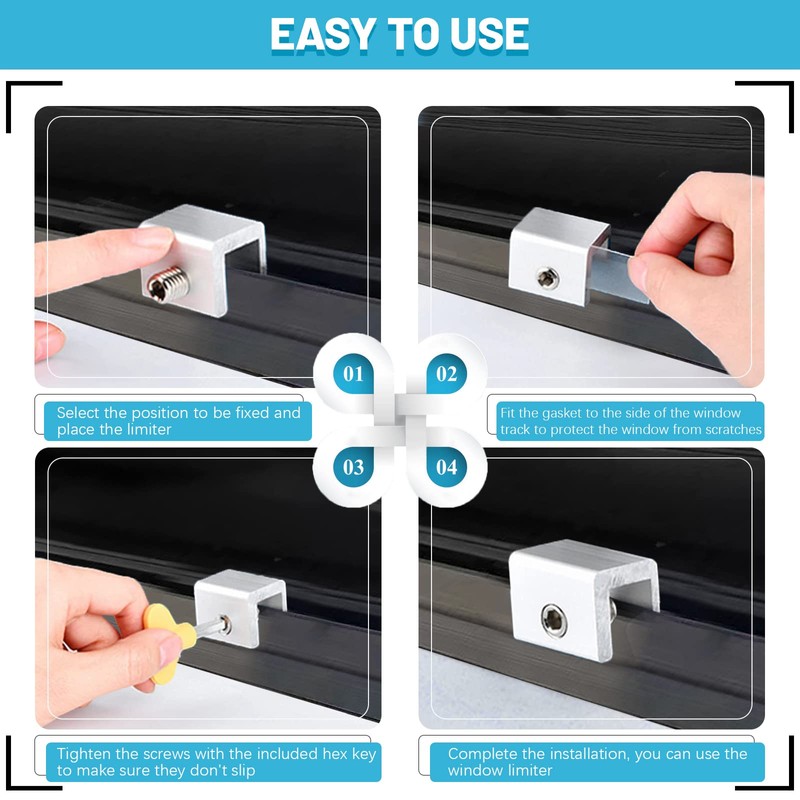 EASY TO USE

01

Select the position to be fixed and place the limiter

02

Fit the gasket to the side of the window track to protect the window from scratches

03

Tighten the screws with the included hex key to make sure they don't slip

04

Complete the installation, you can use the window limiter