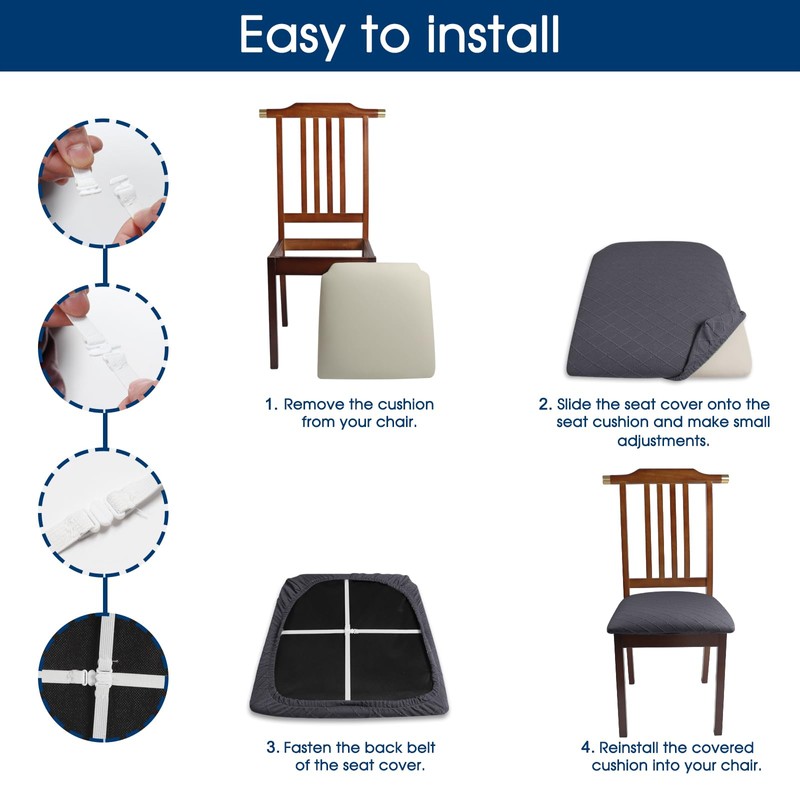 Easy to install

1. Remove the cushion from your chair.

2. Slide the seat cover onto the seat cushion and make small adjustments.

3. Fasten the back belt of the seat cover.

4. Reinstall the covered cushion into your chair.