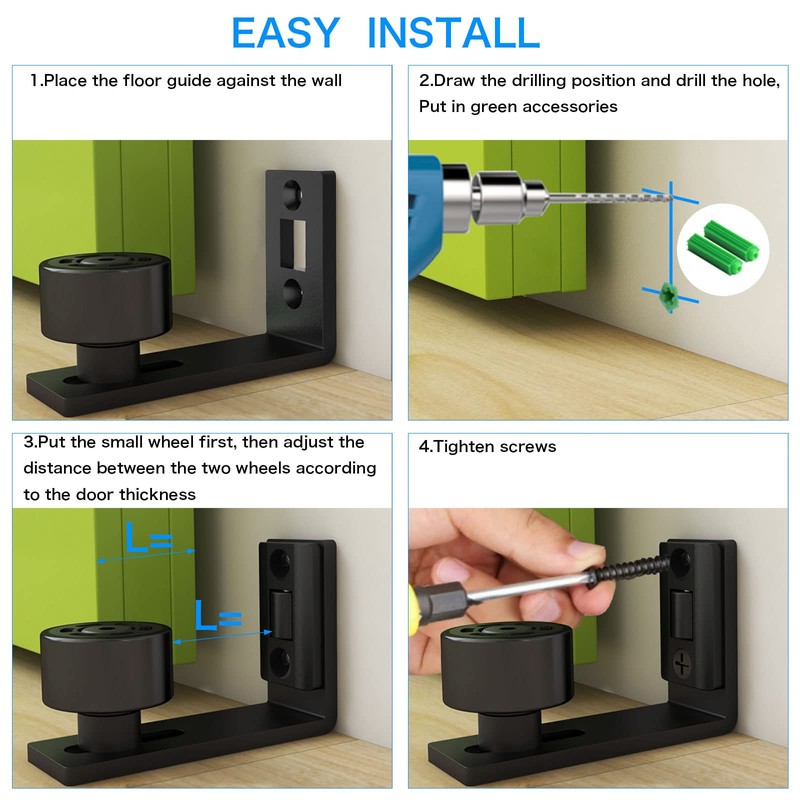 EASY INSTALL

1.Place the floor guide against the wall

2.Draw the drilling position and drill the hole, Put in green accessories

3.Put the small wheel first, then adjust the distance between the two wheels according to the door thickness

L=

L=

4.Tighten screws