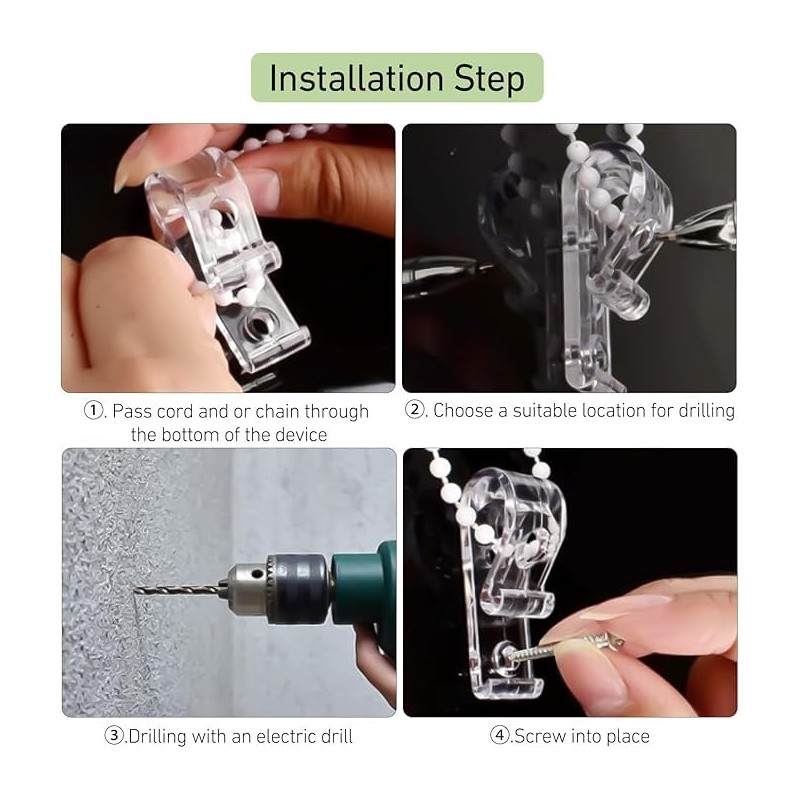 Installation Step

①. Pass cord and or chain through the bottom of the device

②. Choose a suitable location for drilling

③.Drilling with an electric drill

④.Screw into place