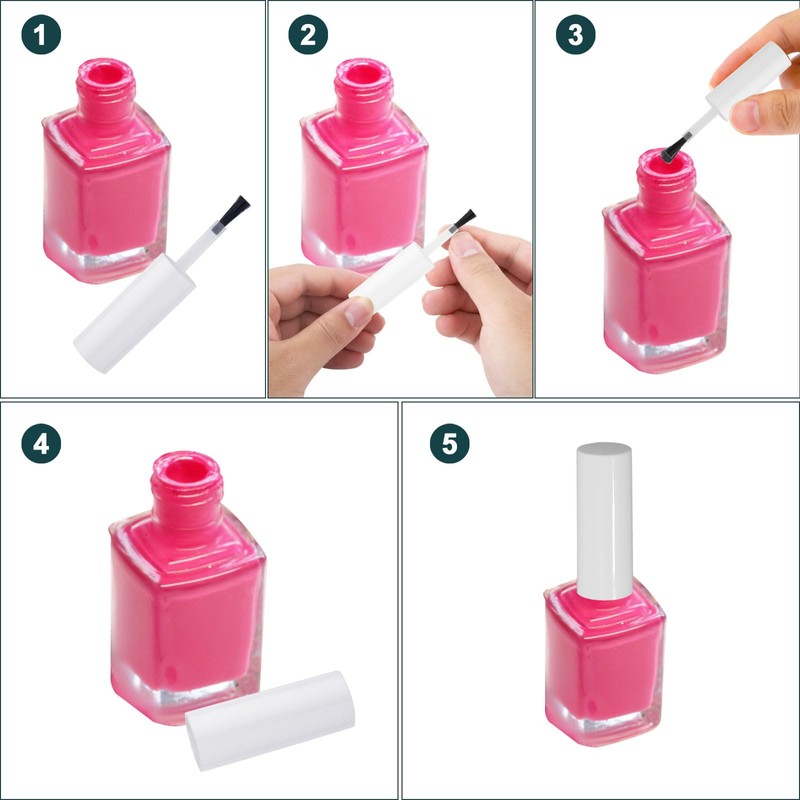 1

2

3

4

5