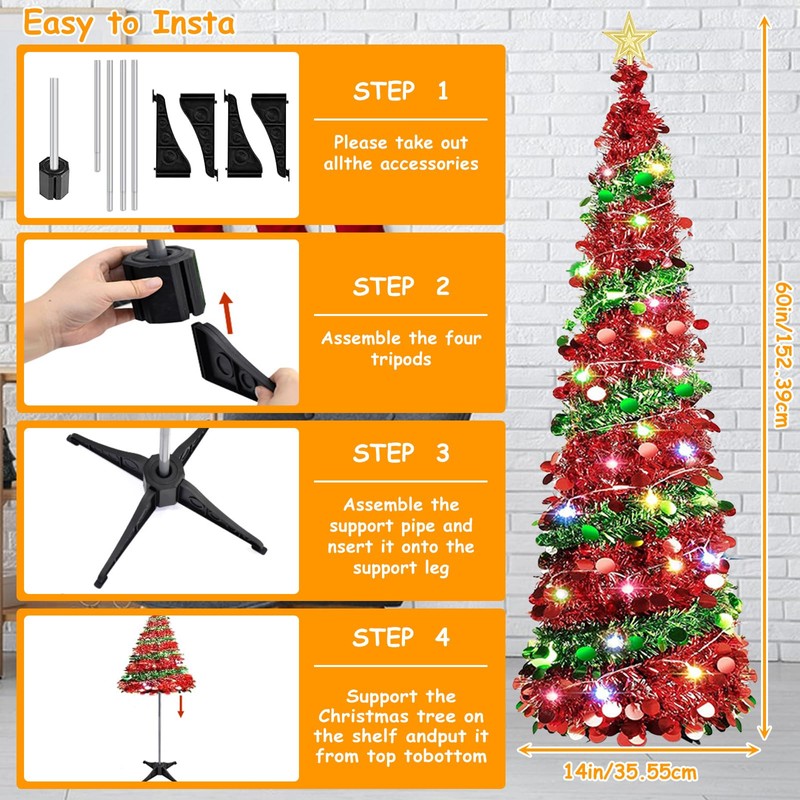 Easy to Insta

STEP 1

Please take out allthe accessories

STEP 2

Assemble the four tripods

STEP 3

Assemble the support pipe and nsert it onto the support leg

STEP 4

Support the Christmas tree on the shelf andput it from top tobottom

60in/152.39cm

14in/35.55cm