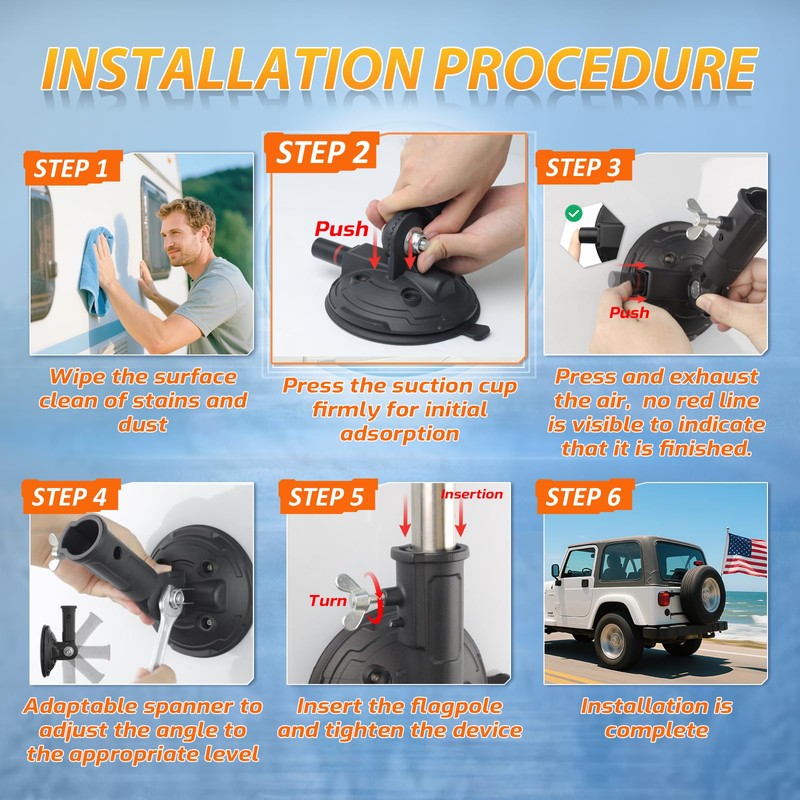 INSTALLATION PROCEDURE

STEP 1

Wipe the surface clean of stains and dust

STEP 2

Push

Press the suction cup firmly for initial adsorption

STEP 3

Push

Press and exhaust the air, no red line is visible to indicate that it is finished.

STEP 4

Adaptable spanner to adjust the angle to the appropriate level

STEP 5

Insertion

Turn

Insert the flagpole and tighten the device

STEP 6

Installation is complete