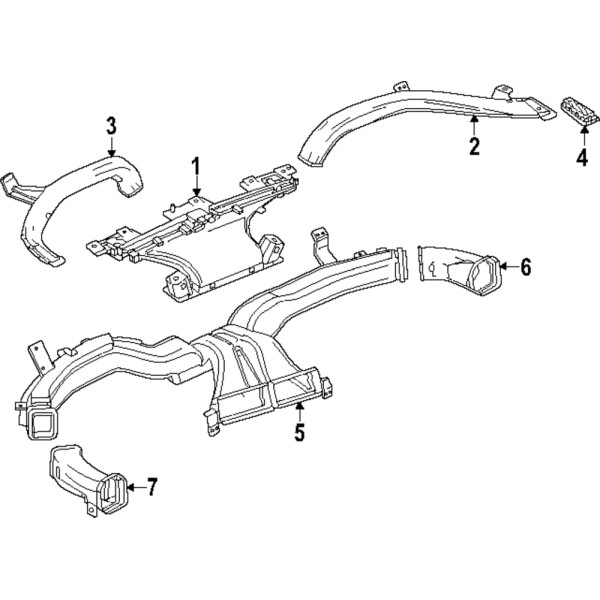 3
1
2
4
6
5
7