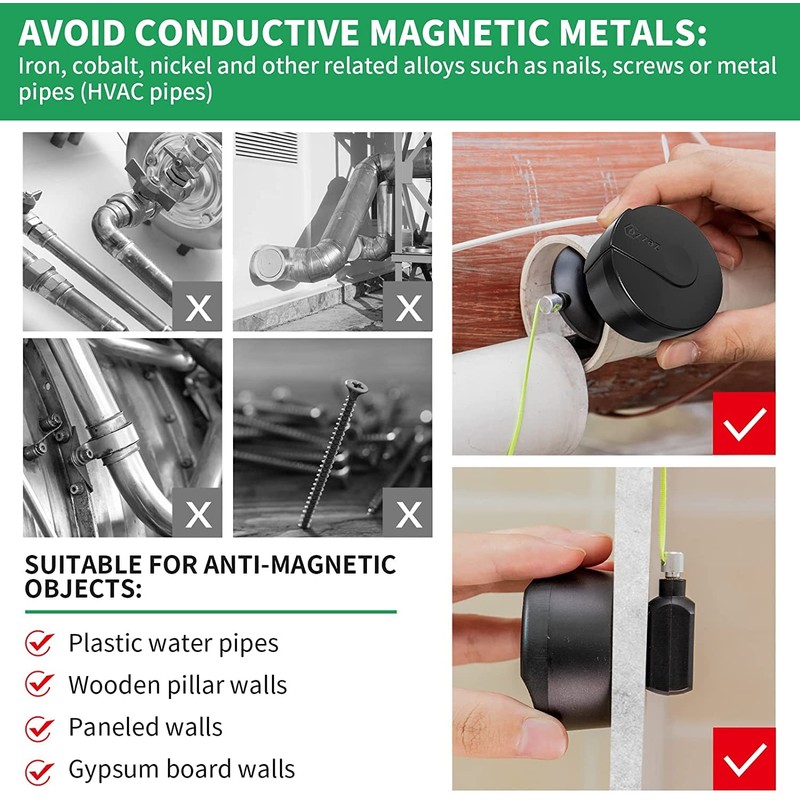 AVOID CONDUCTIVE MAGNETIC METALS:
Iron, cobalt, nickel and other related alloys such as nails, screws or metal pipes (HVAC pipes)

X

X

X

X

SUITABLE FOR ANTI-MAGNETIC OBJECTS:

Plastic water pipes
Wooden pillar walls
Paneled walls
Gypsum board walls