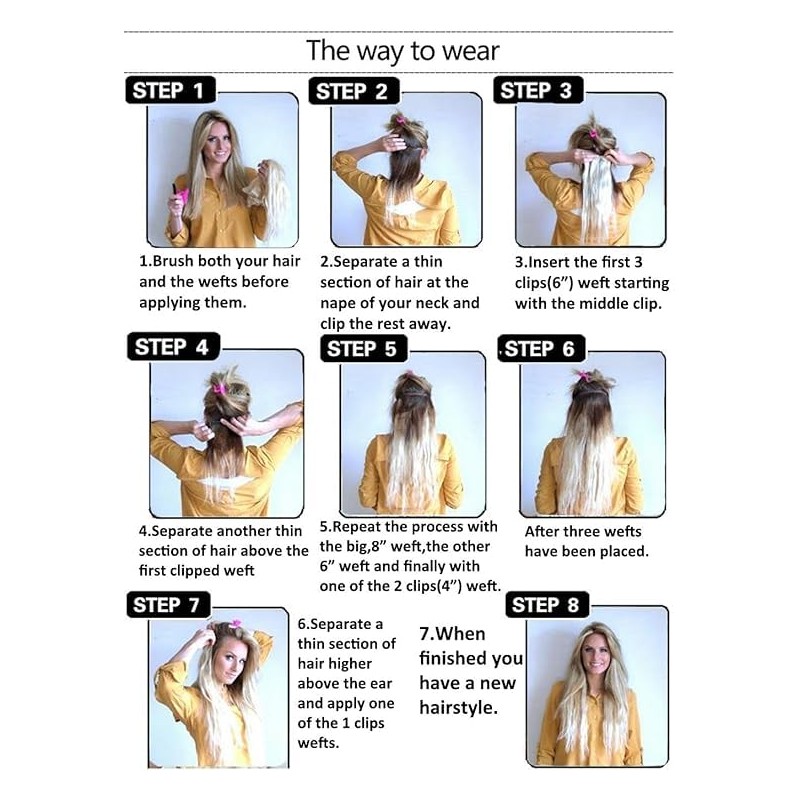 The way to wear

STEP 1

1.Brush both your hair and the wefts before applying them.

STEP 2

2.Separate a thin section of hair at the nape of your neck and clip the rest away.

STEP 3

3.Insert the first 3 clips(6") weft starting with the middle clip.

STEP 4

4.Separate another thin section of hair above the first clipped weft

STEP 5

5.Repeat the process with the big,8" weft,the other 6" weft and finally with one of the 2 clips(4") weft.

STEP 6

After three wefts have been placed.

STEP 7

6.Separate a thin section of hair higher above the ear and apply one of the 1 clips wefts.

7.When finished you have a new hairstyle.

STEP 8