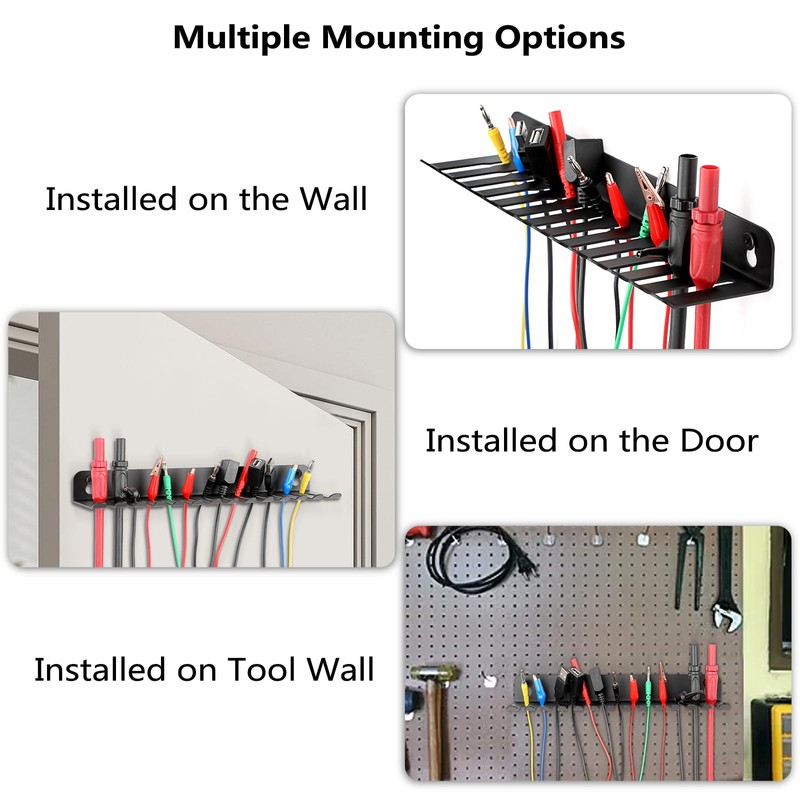 Multiple Mounting Options

Installed on the Wall

Installed on the Door

Installed on Tool Wall