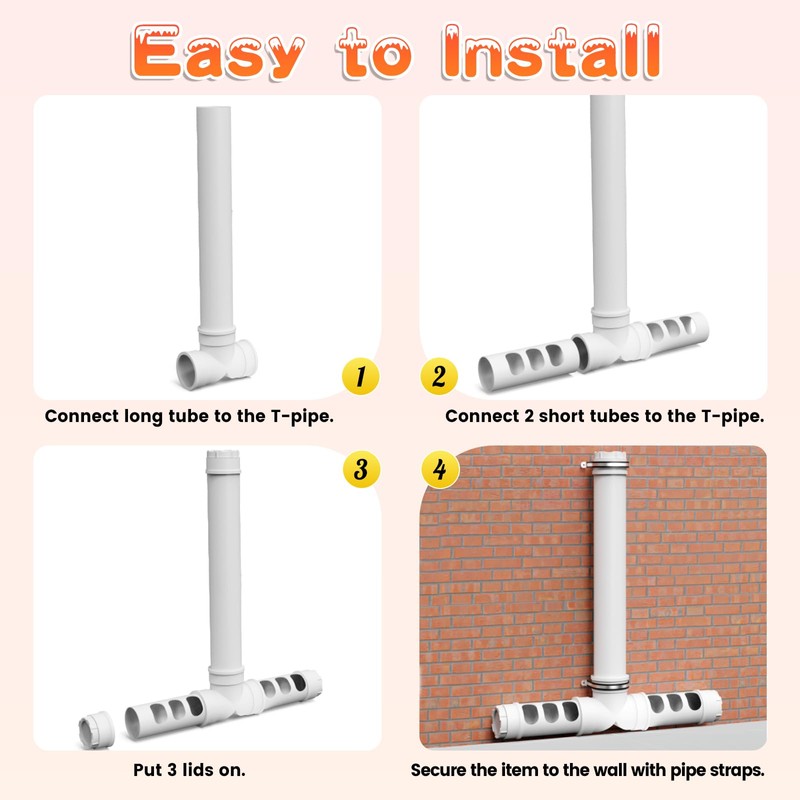 Easy to Install

1

Connect long tube to the T-pipe.

2

Connect 2 short tubes to the T-pipe.

3

Put 3 lids on.

4

Secure the item to the wall with pipe straps.