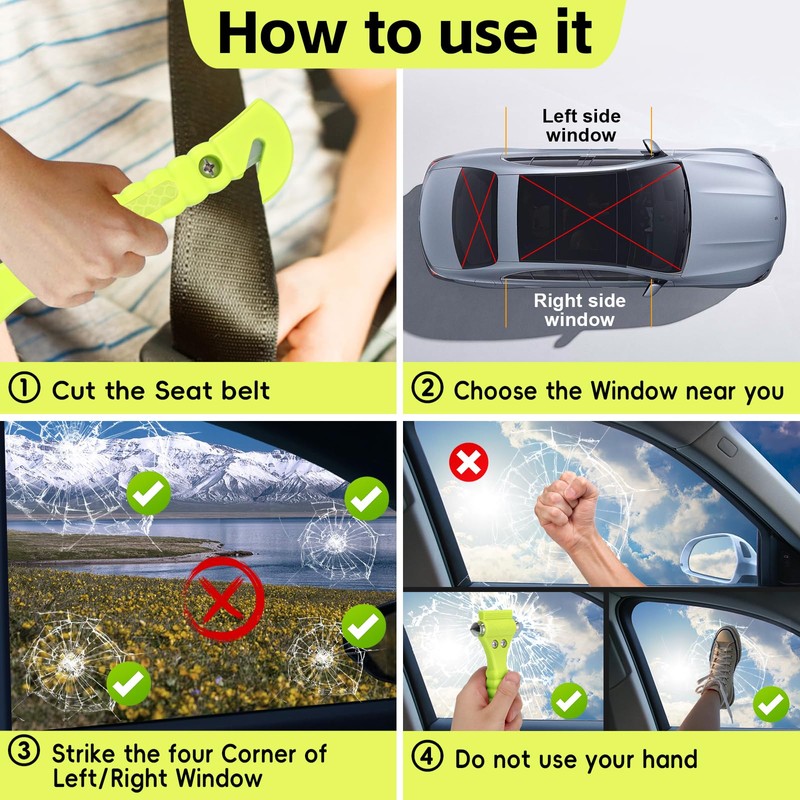 How to use it

Left side window

Right side window

① Cut the Seat belt

② Choose the Window near you

③ Strike the four Corner of Left/Right Window

④ Do not use your hand