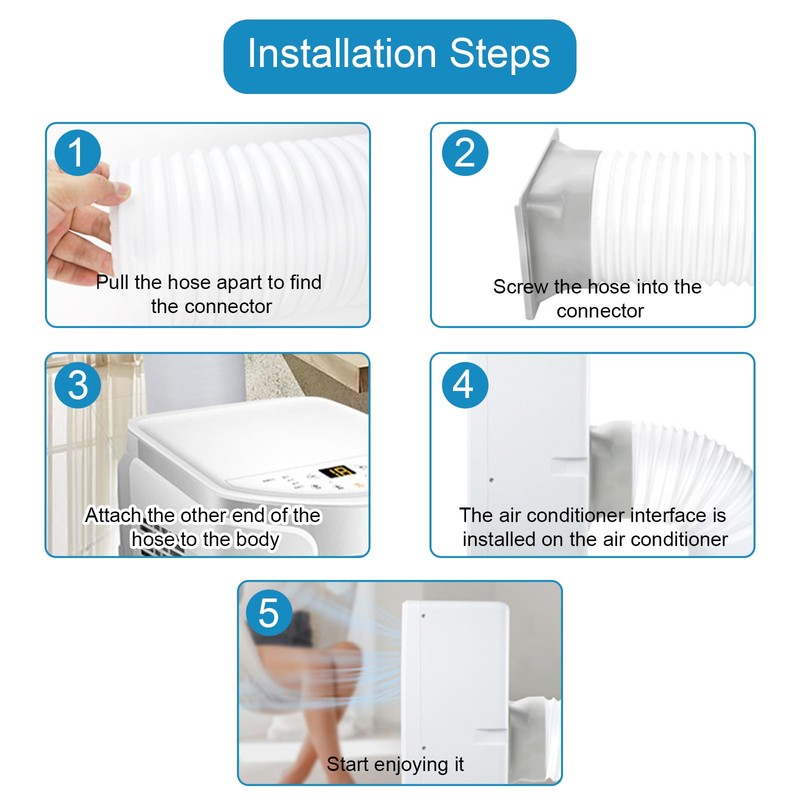 Installation Steps

1
Pull the hose apart to find the connector

2
Screw the hose into the connector

3
Attach the other end of the hose to the body

4
The air conditioner interface is installed on the air conditioner

5
Start enjoying it