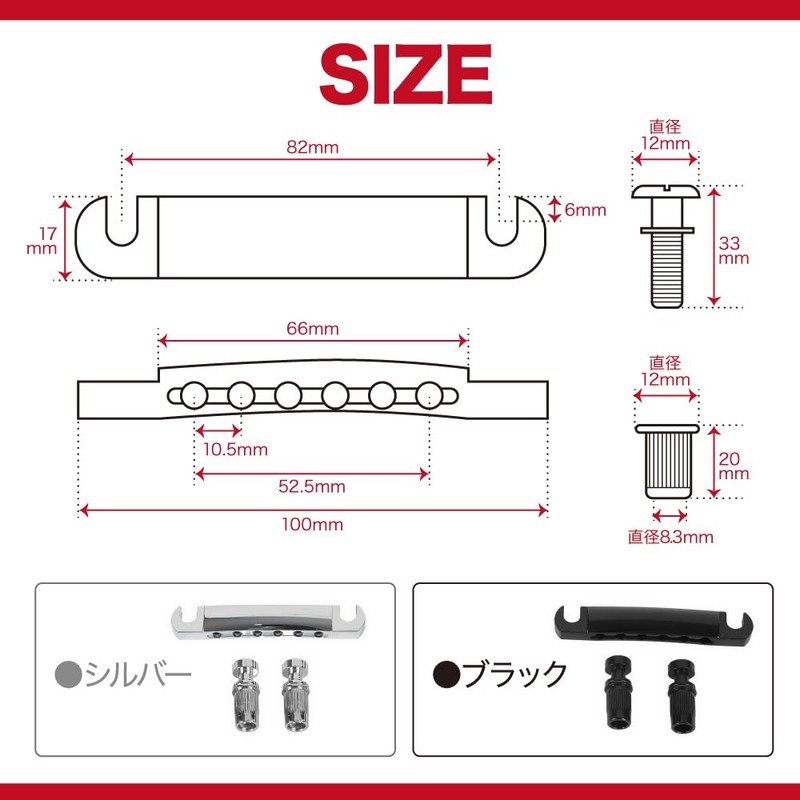 SIZE

82mm

17 mm

6mm

直径 12mm

33 mm

66mm

10.5mm

52.5mm

100mm

直径 12mm

20 mm

直径8.3mm

●シルバー

●ブラック