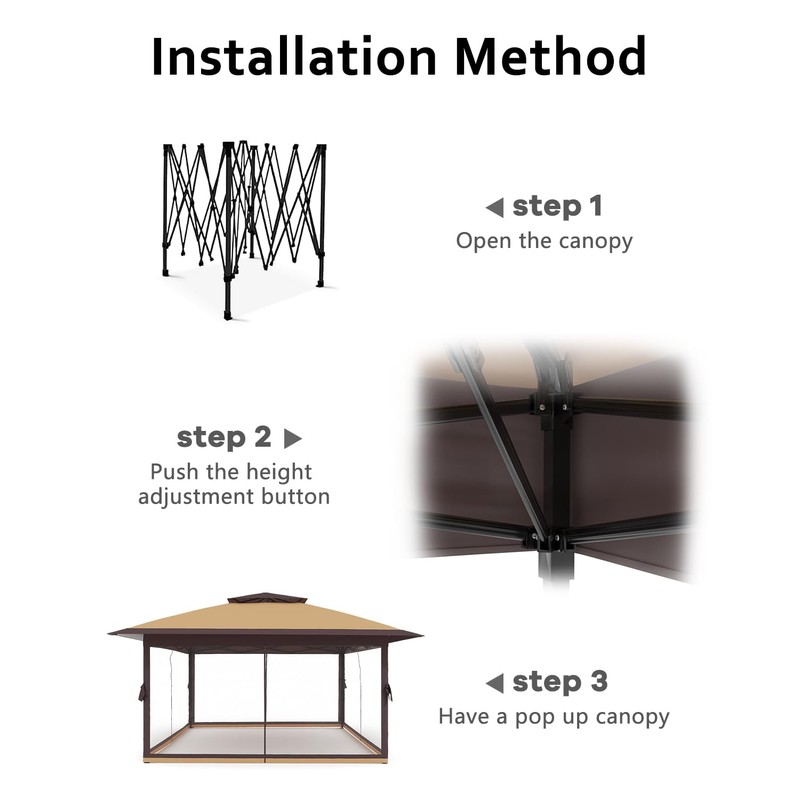 Installation Method

◀ step 1
Open the canopy

step 2 ▶
Push the height adjustment button

◀ step 3
Have a pop up canopy