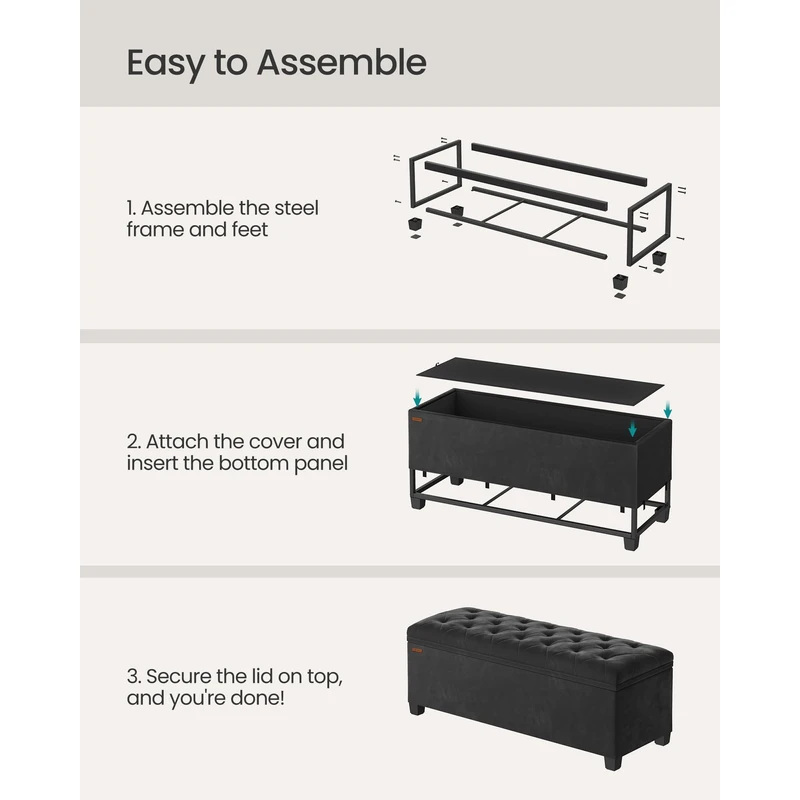 Easy to Assemble

1. Assemble the steel frame and feet

2. Attach the cover and insert the bottom panel

3. Secure the lid on top, and you're done!