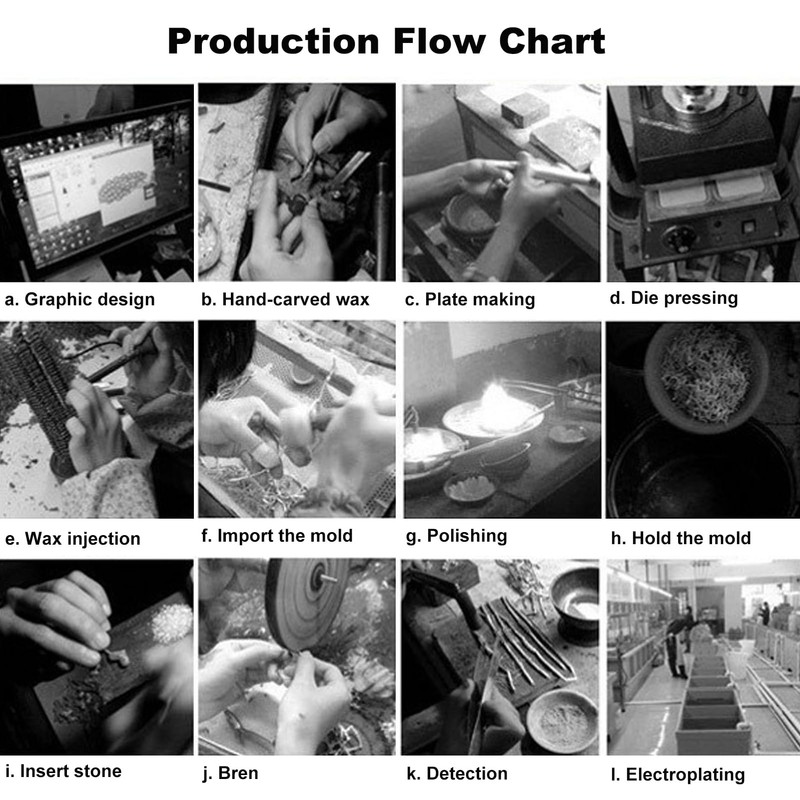 Production Flow Chart

a. Graphic design

b. Hand-carved wax

c. Plate making

d. Die pressing

e. Wax injection

f. Import the mold

g. Polishing

h. Hold the mold

i. Insert stone

j. Bren

k. Detection

l. Electroplating